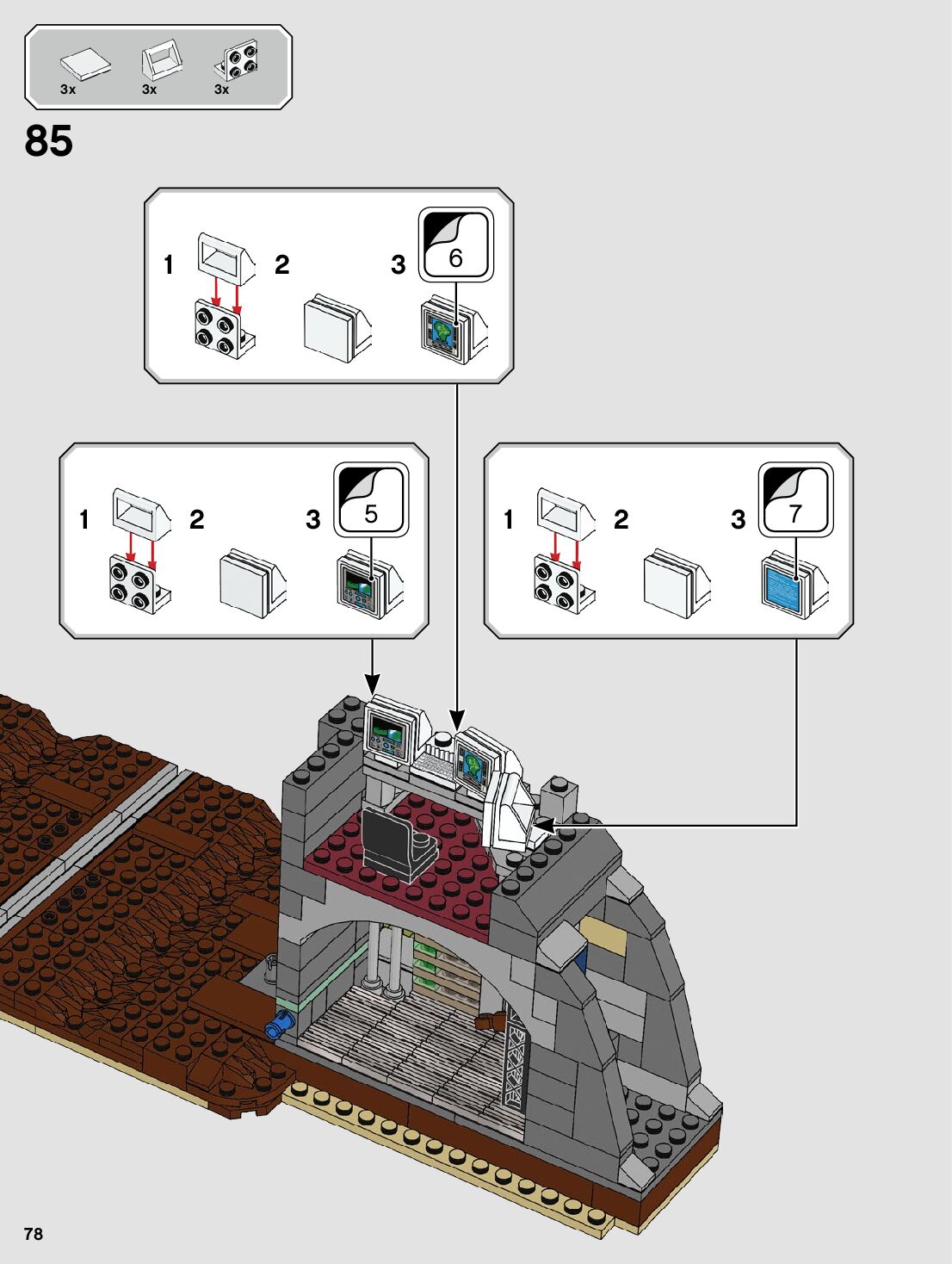 3x 3x 3x

85

1 2 3 6

1 2 3 5

1 2 3 7

78