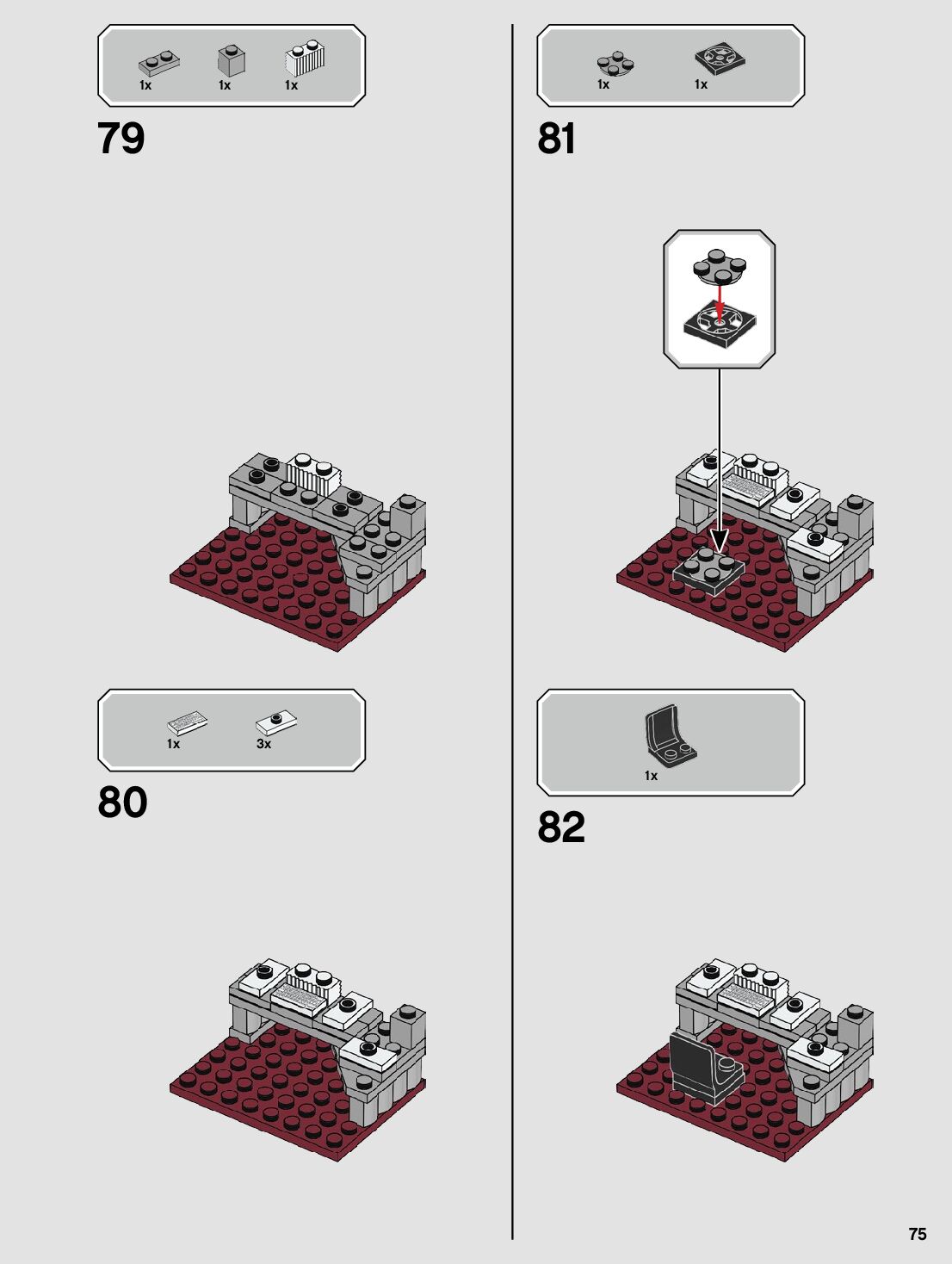 1x 1x 1x

79

1x 3x

80

1x 1x

81

1x

82

75