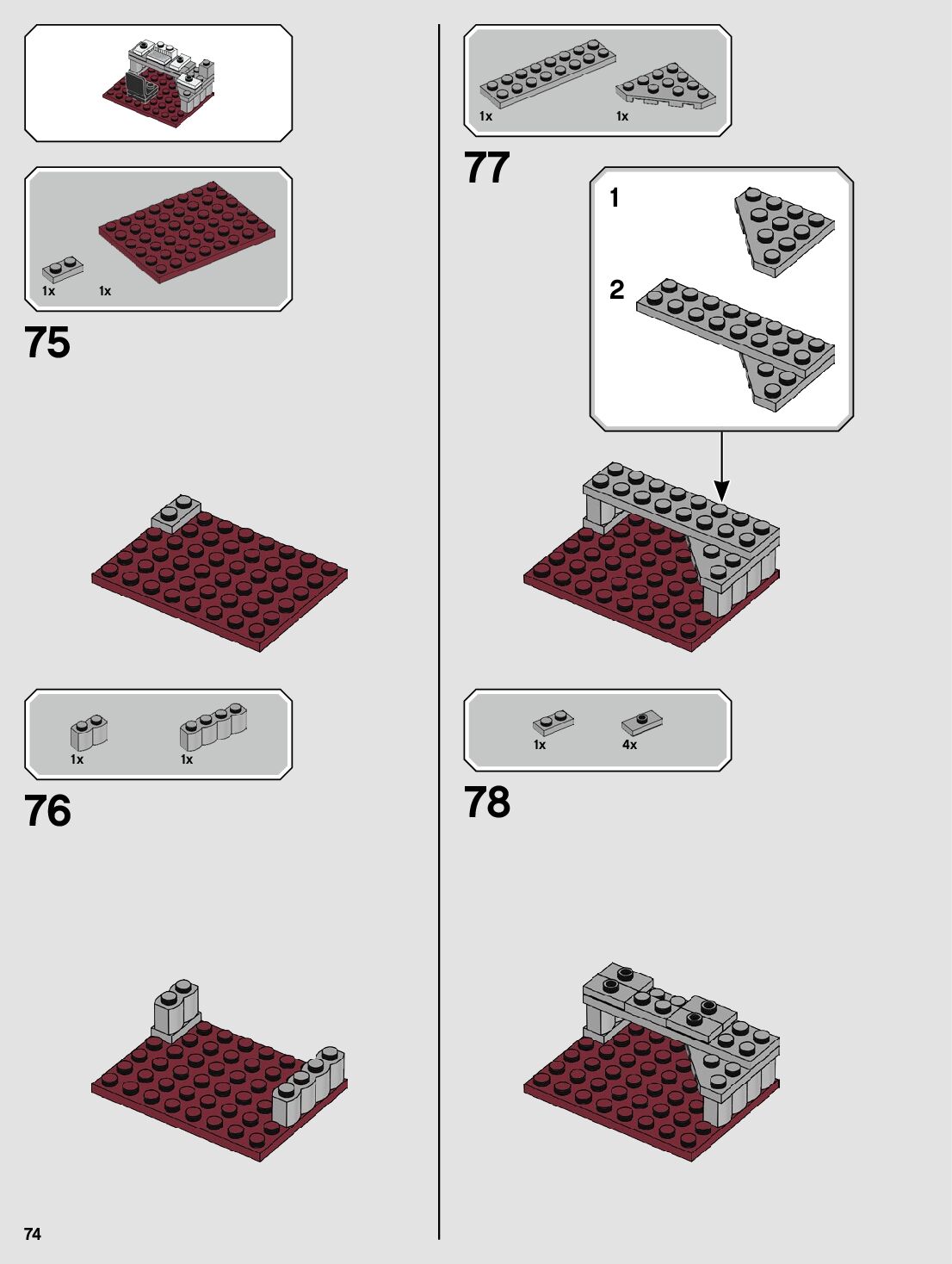 1x 1x

75

1x 1x

76

1x 1x

77

1

2

1x 4x

78

74