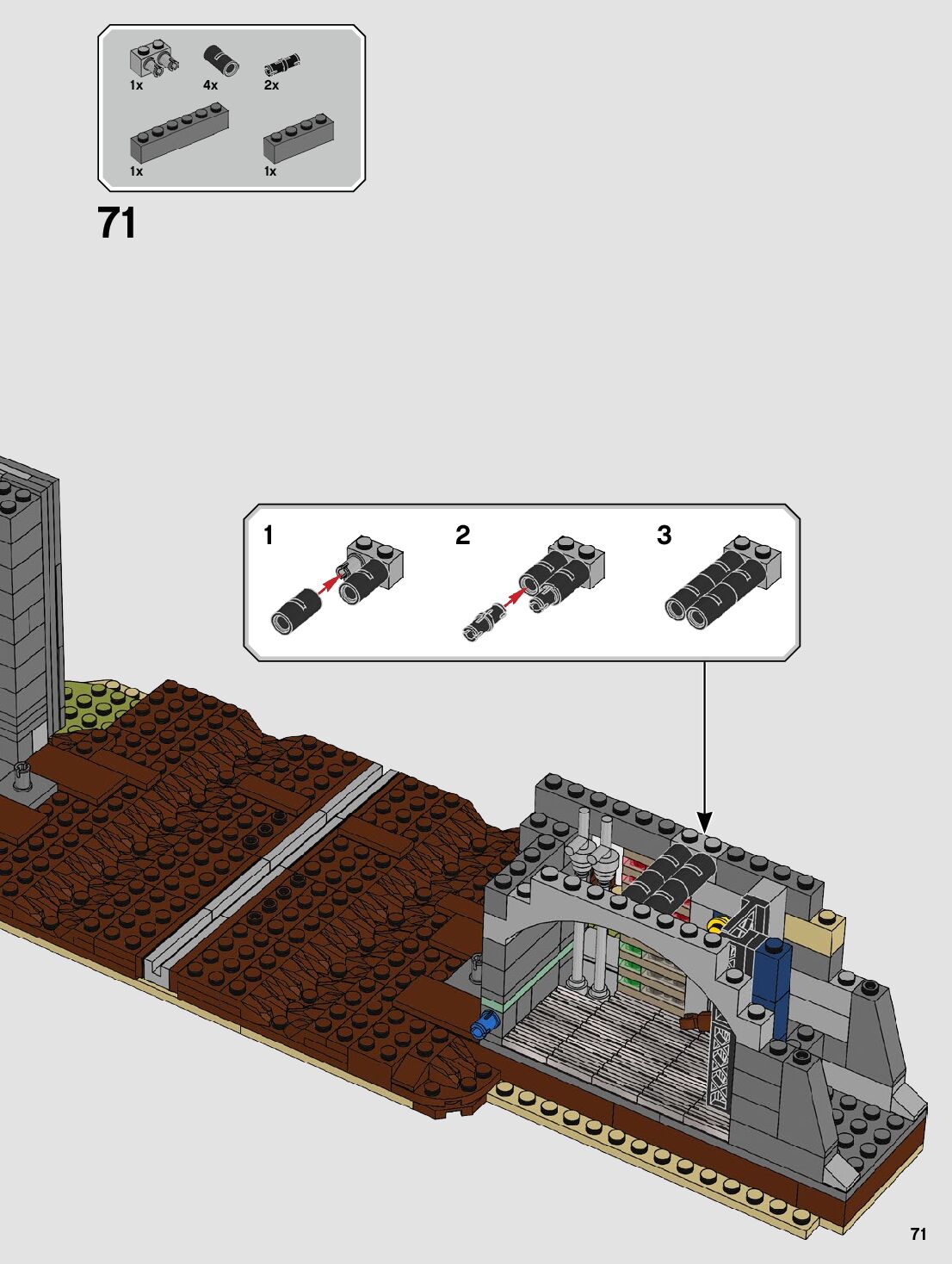 1x 4x 2x

1x 1x

71

1 2 3

71