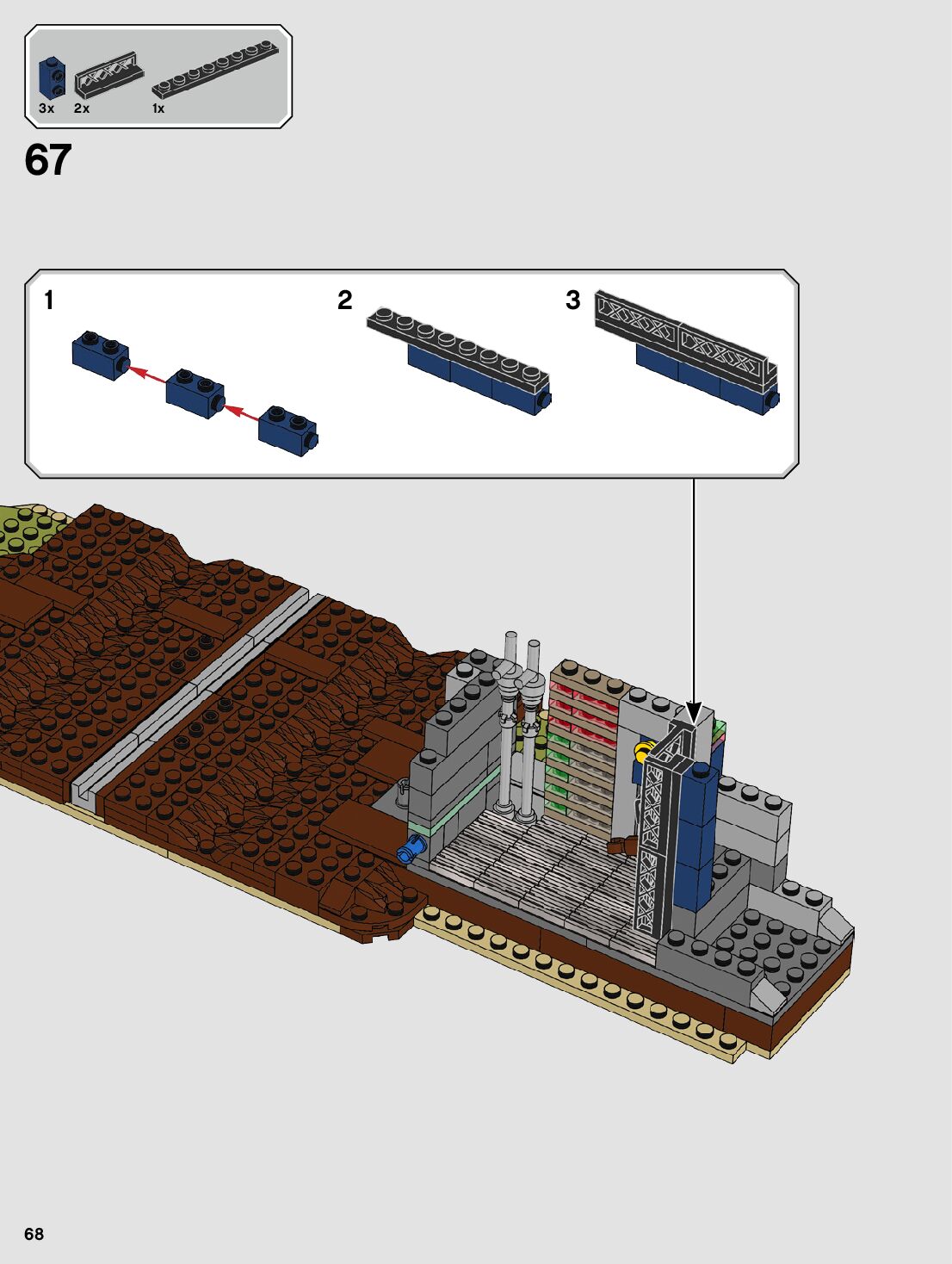 3x 2x 1x

67

1

2

3

68