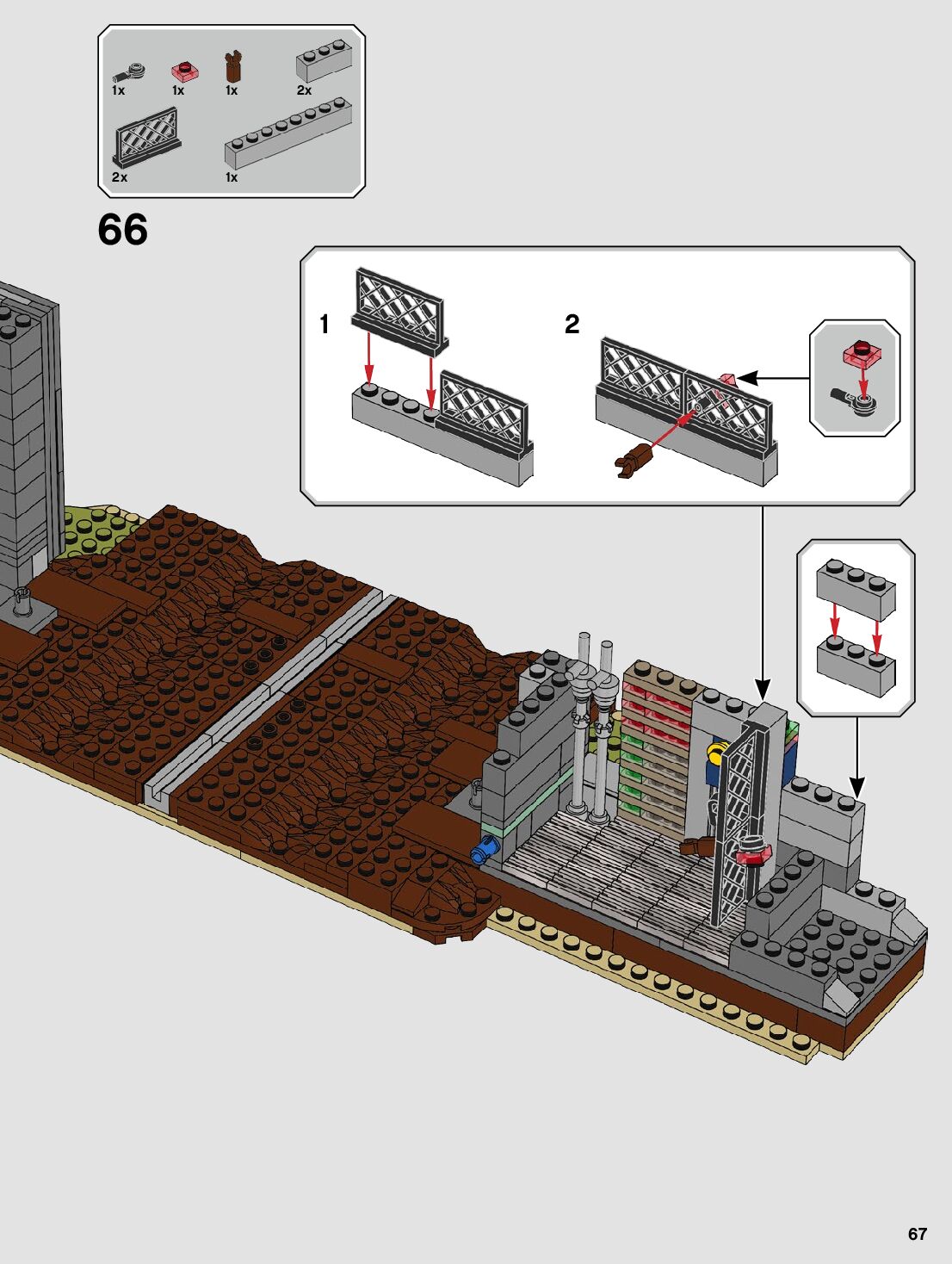 1x 1x 1x 2x

2x 1x

66

1

2

67