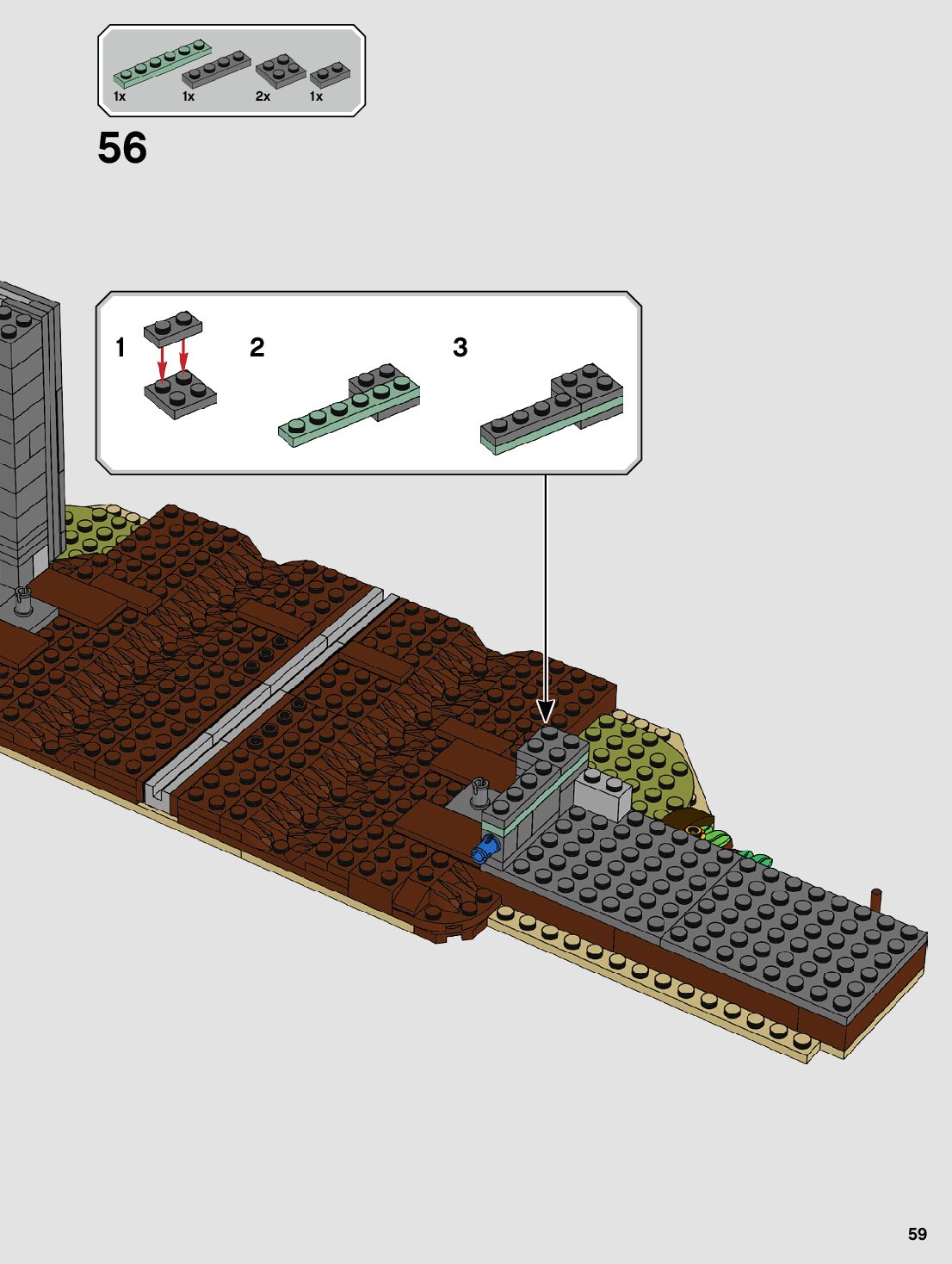 1x 1x 2x 1x

56

1

2

3

59