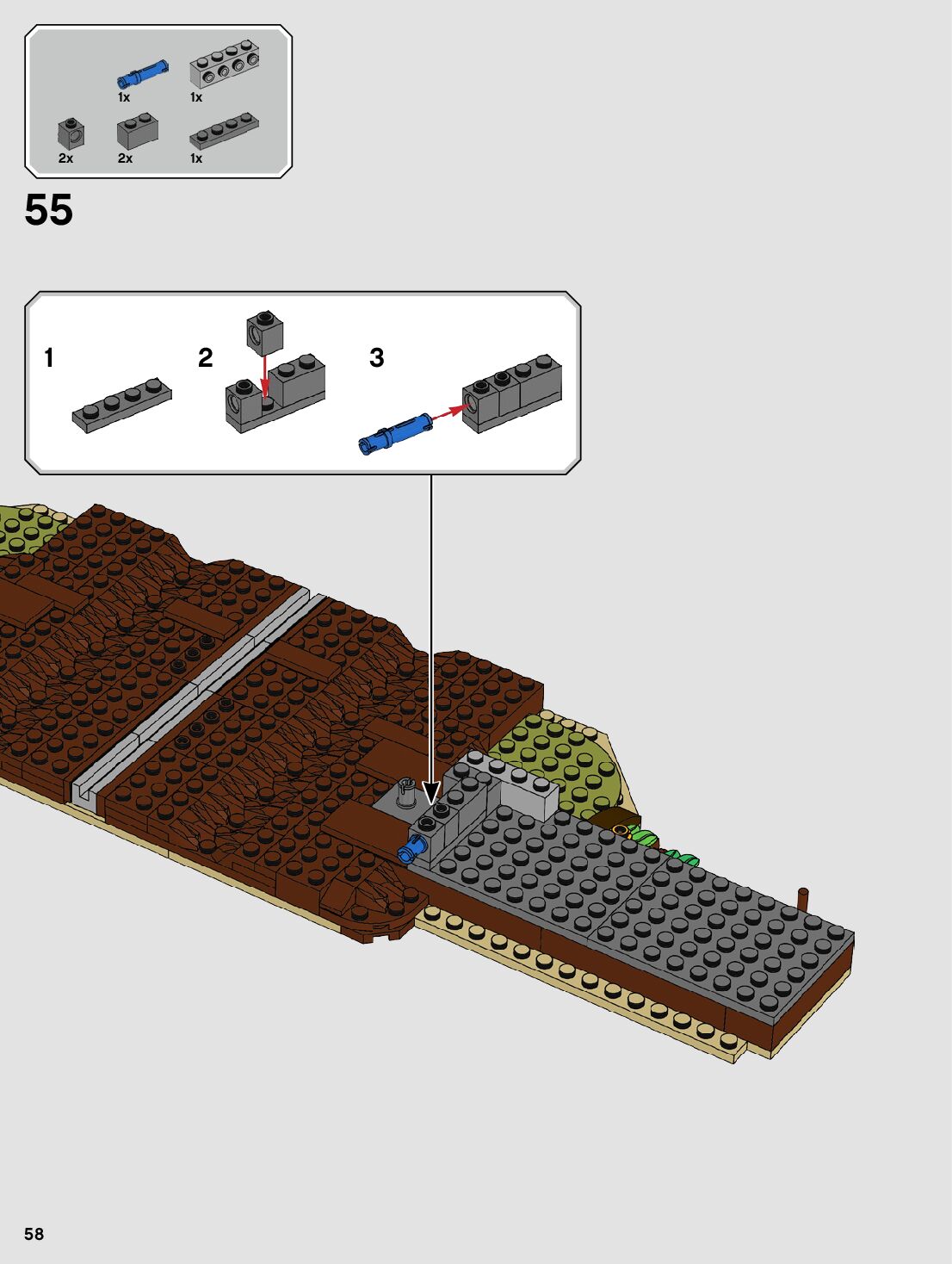 1x
1x
2x
2x
1x

55

1
2
3

58