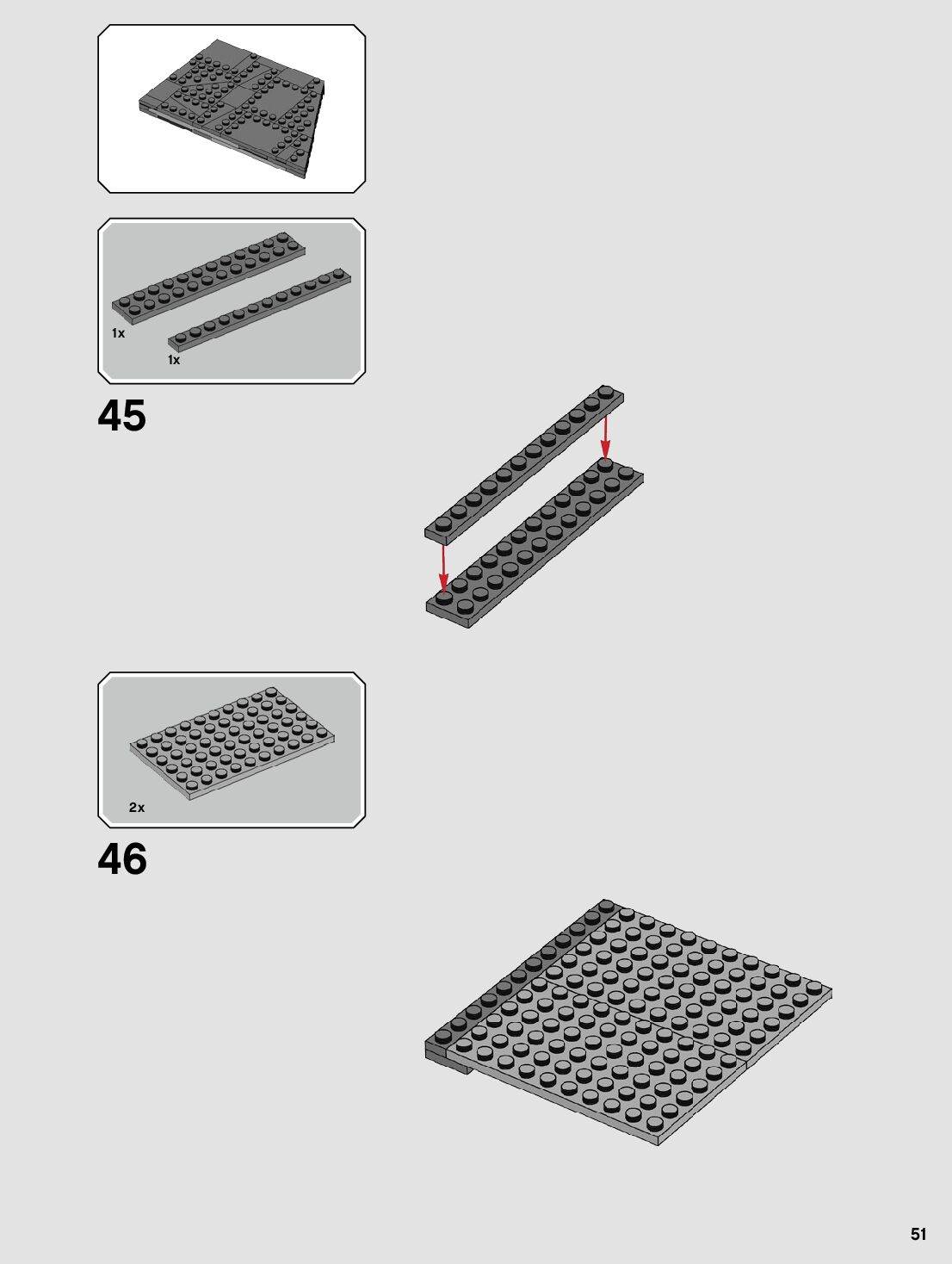 1x
1x

45

2x

46

51