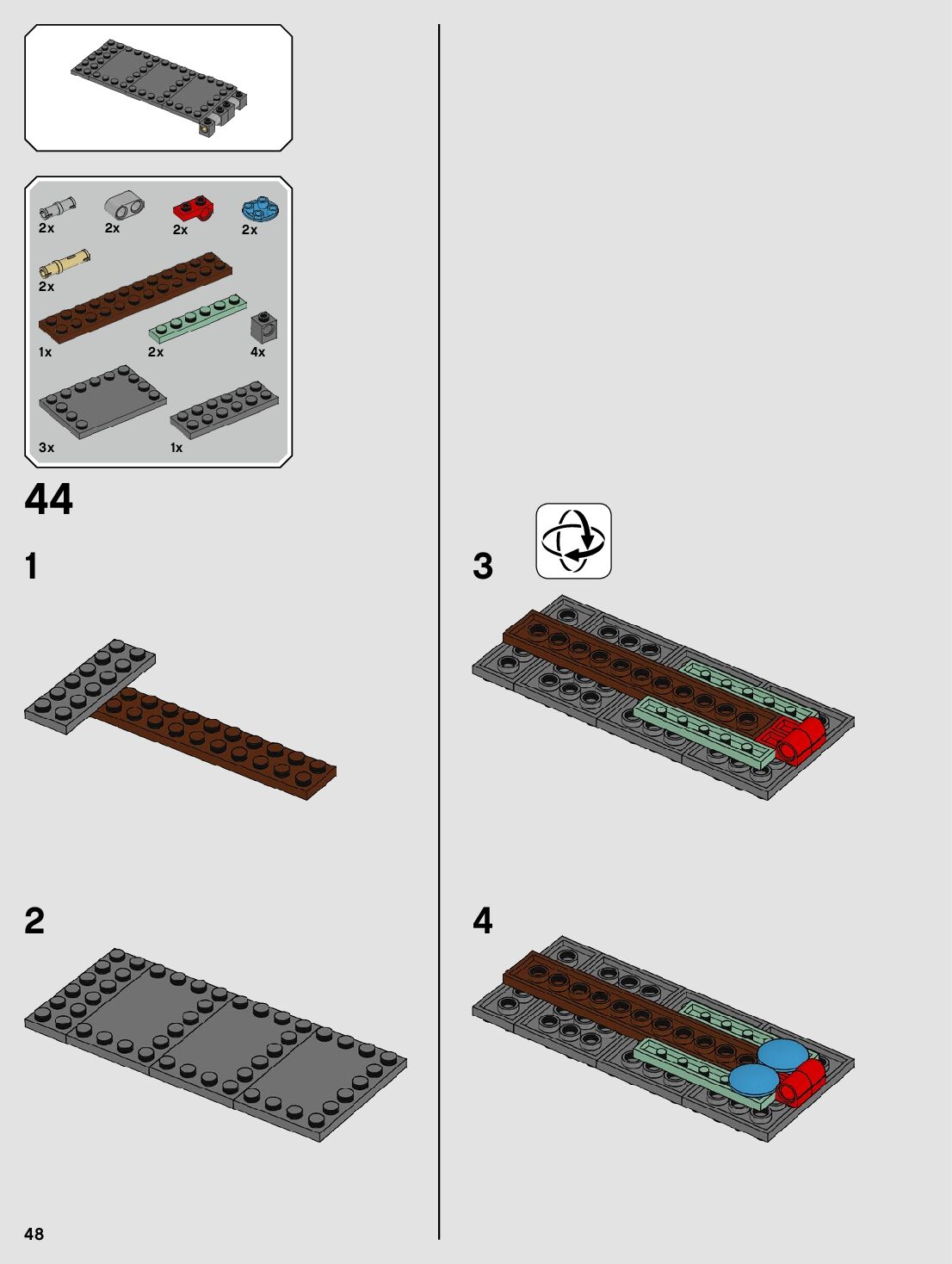 2x 2x 2x 2x

2x

1x 2x 4x

3x 1x

44

1

2

3

4

48