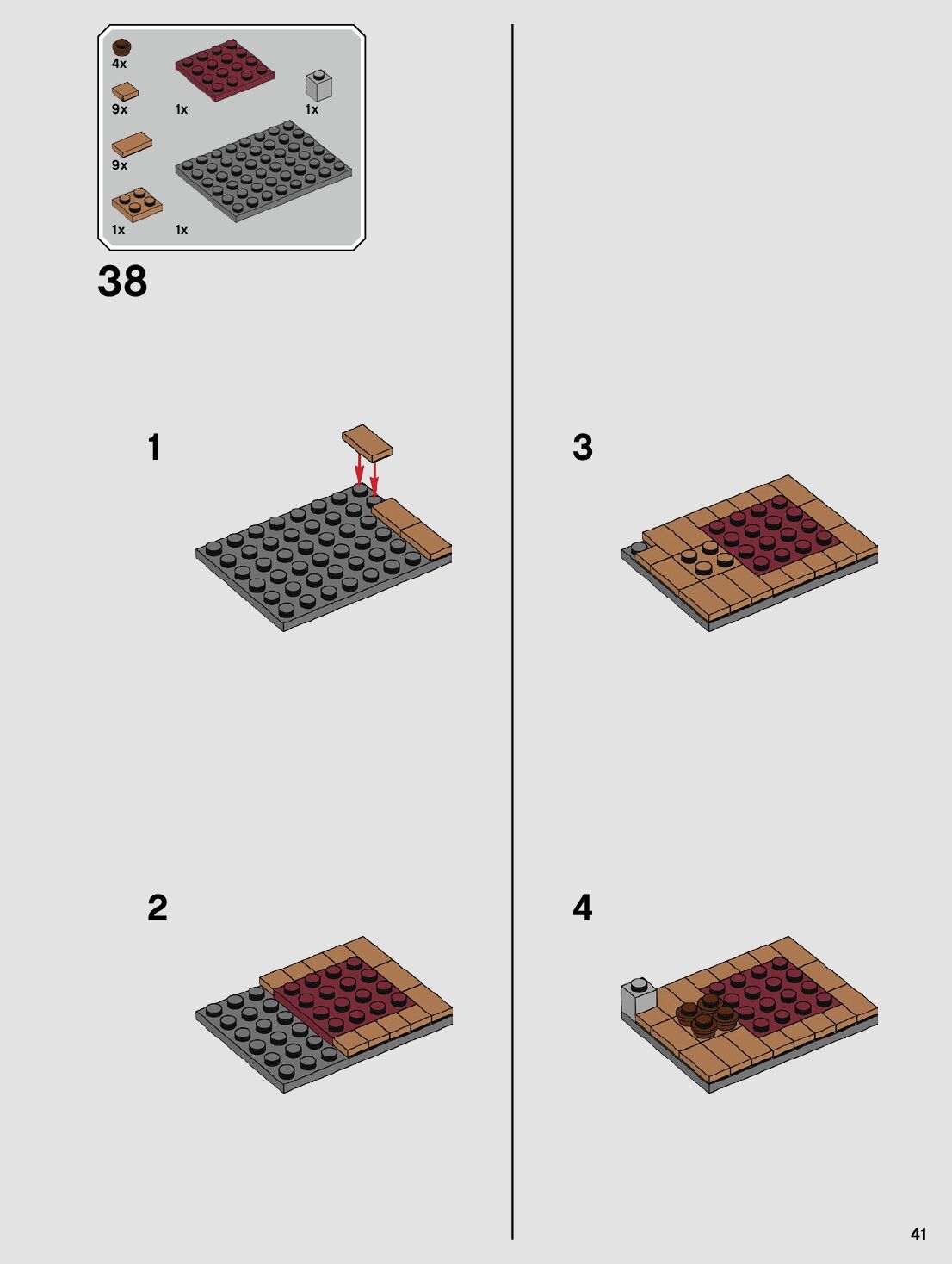 4x
9x
1x
1x
9x
1x
1x

38

1

2

3

4

41