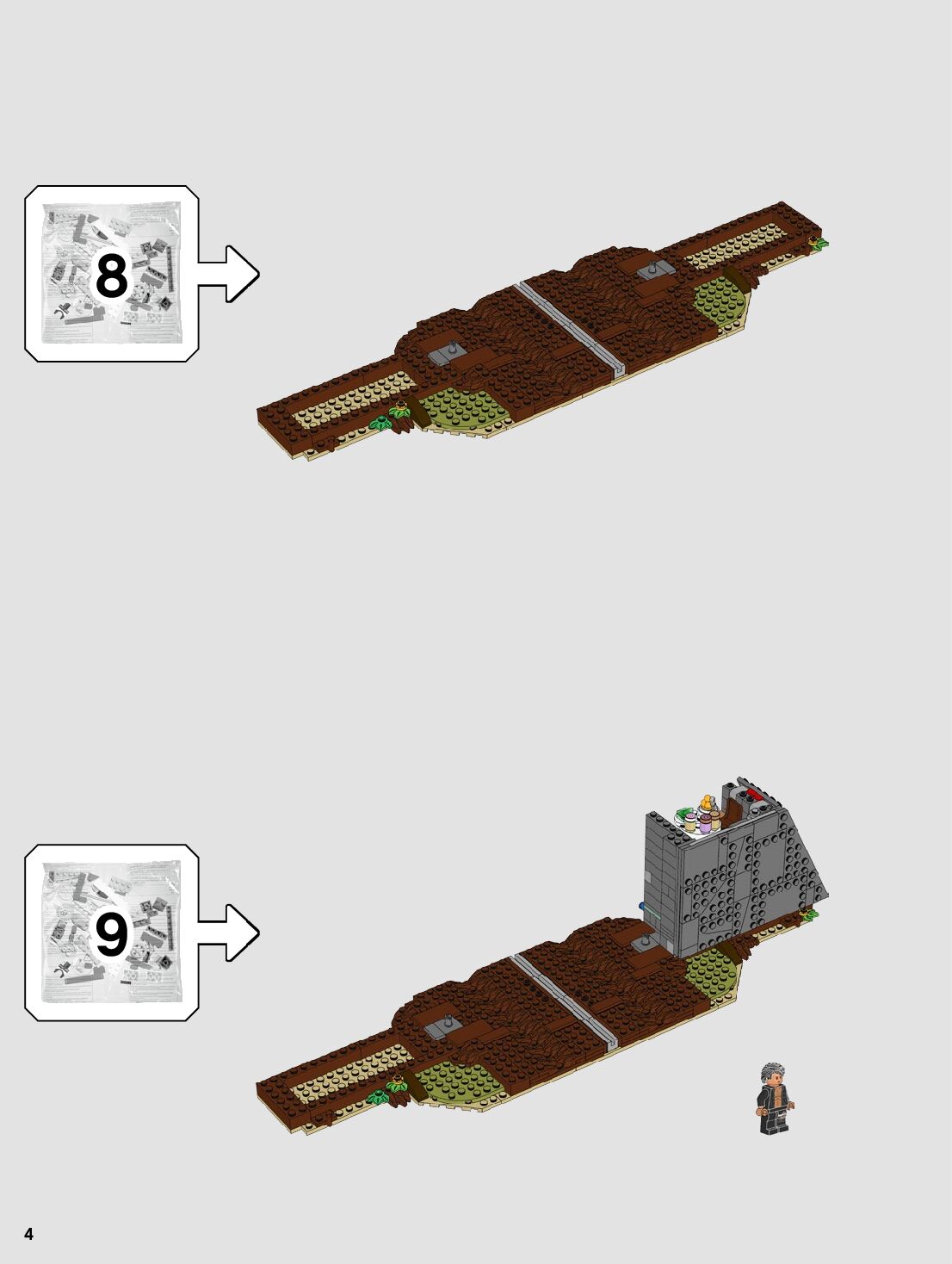 8

9

4