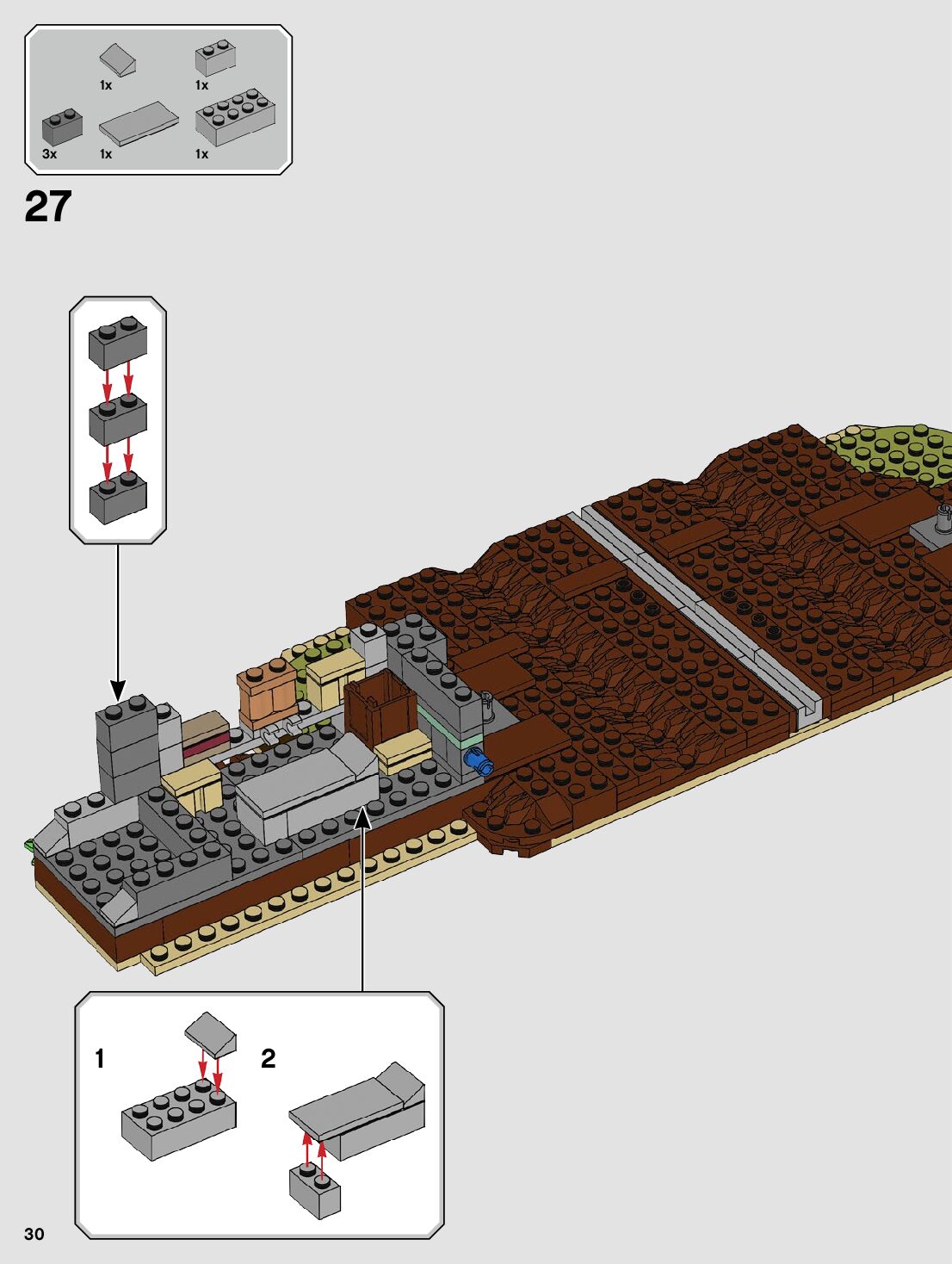 1x
1x
3x
1x
1x

27

1
2

30