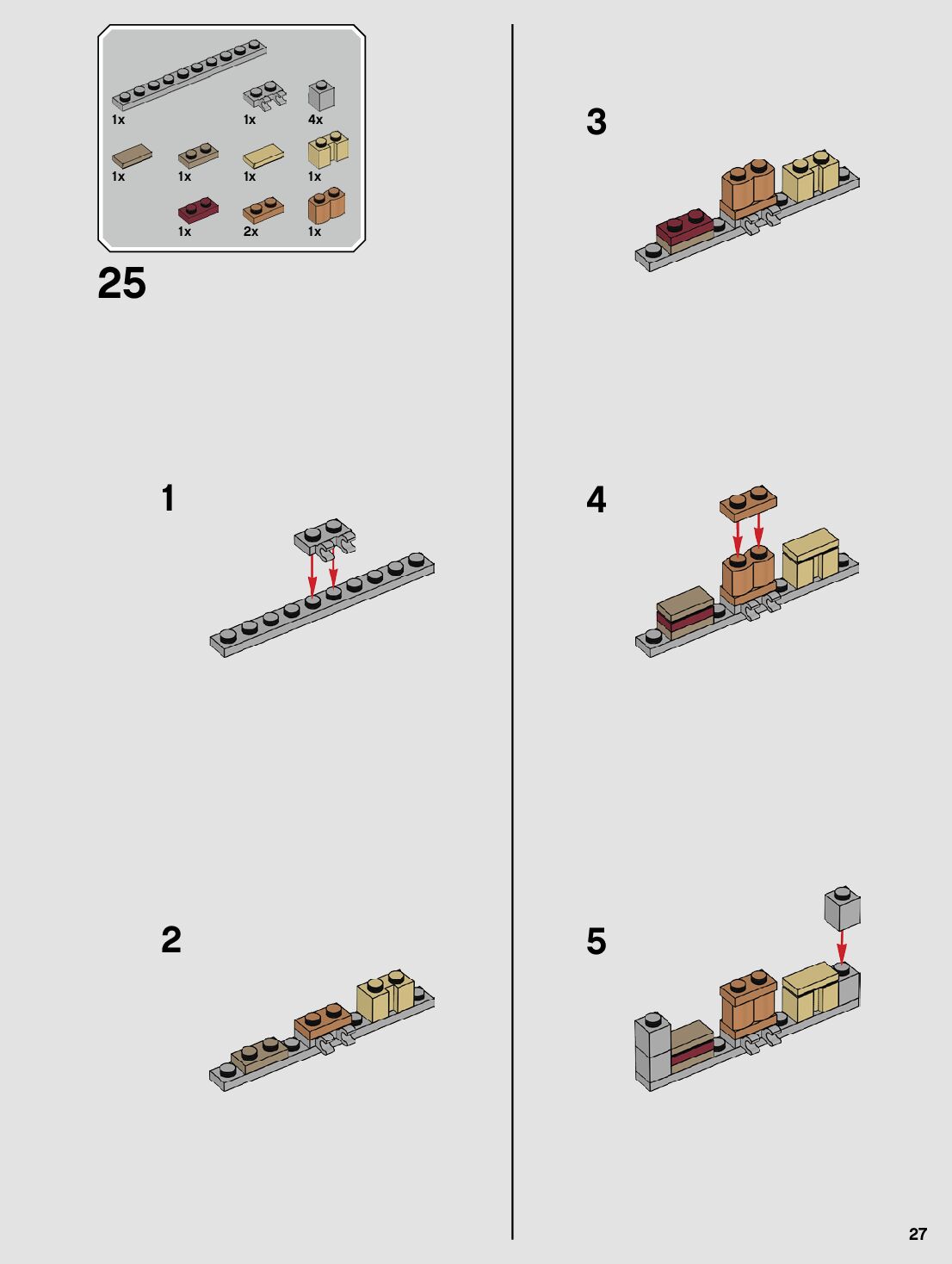 1x
1x
4x
1x
1x
1x
1x
1x
2x
1x

25

1

2

3

4

5

27