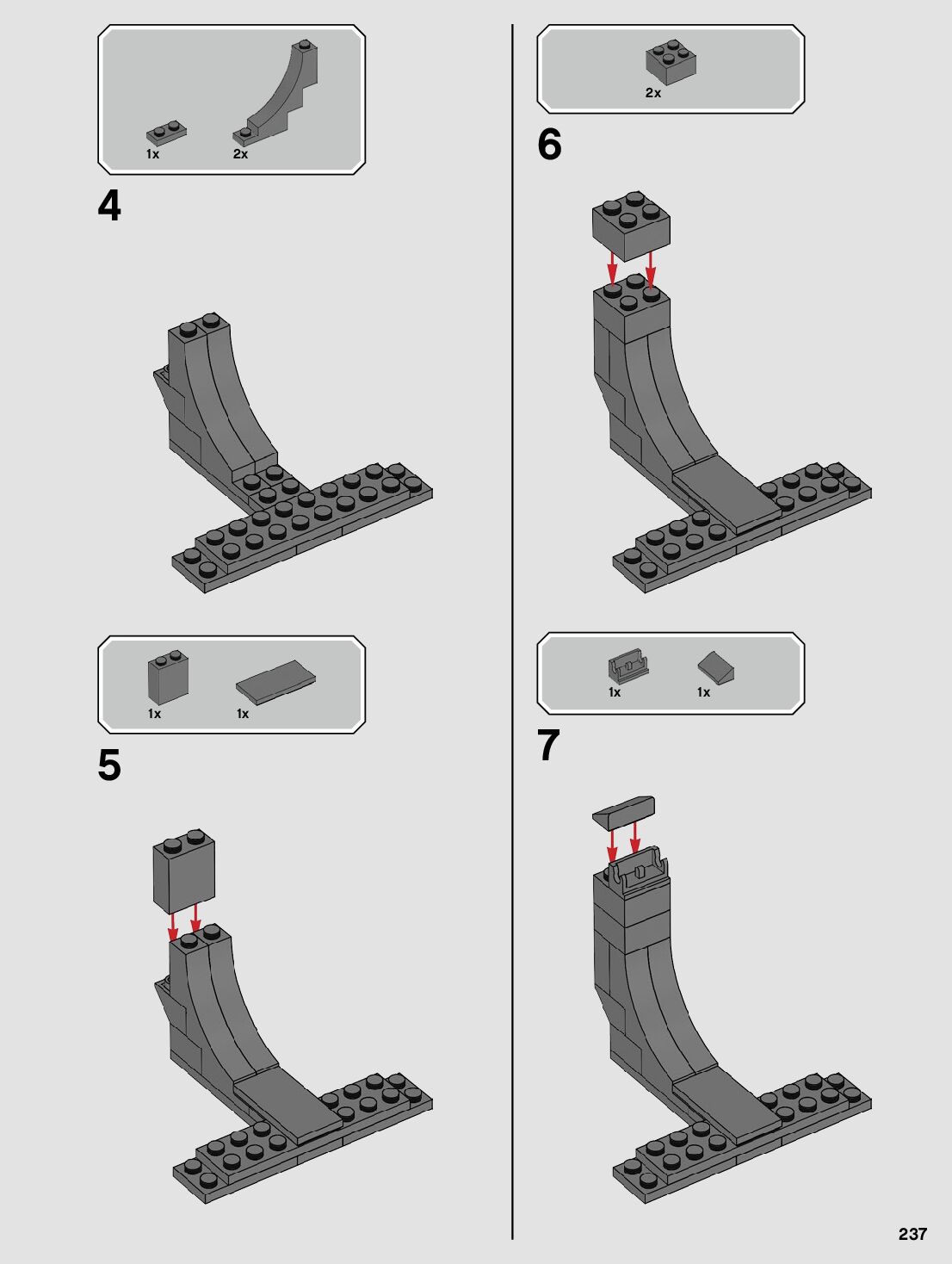 1x 2x

4

1x 1x

5

2x

6

1x 1x

7

237