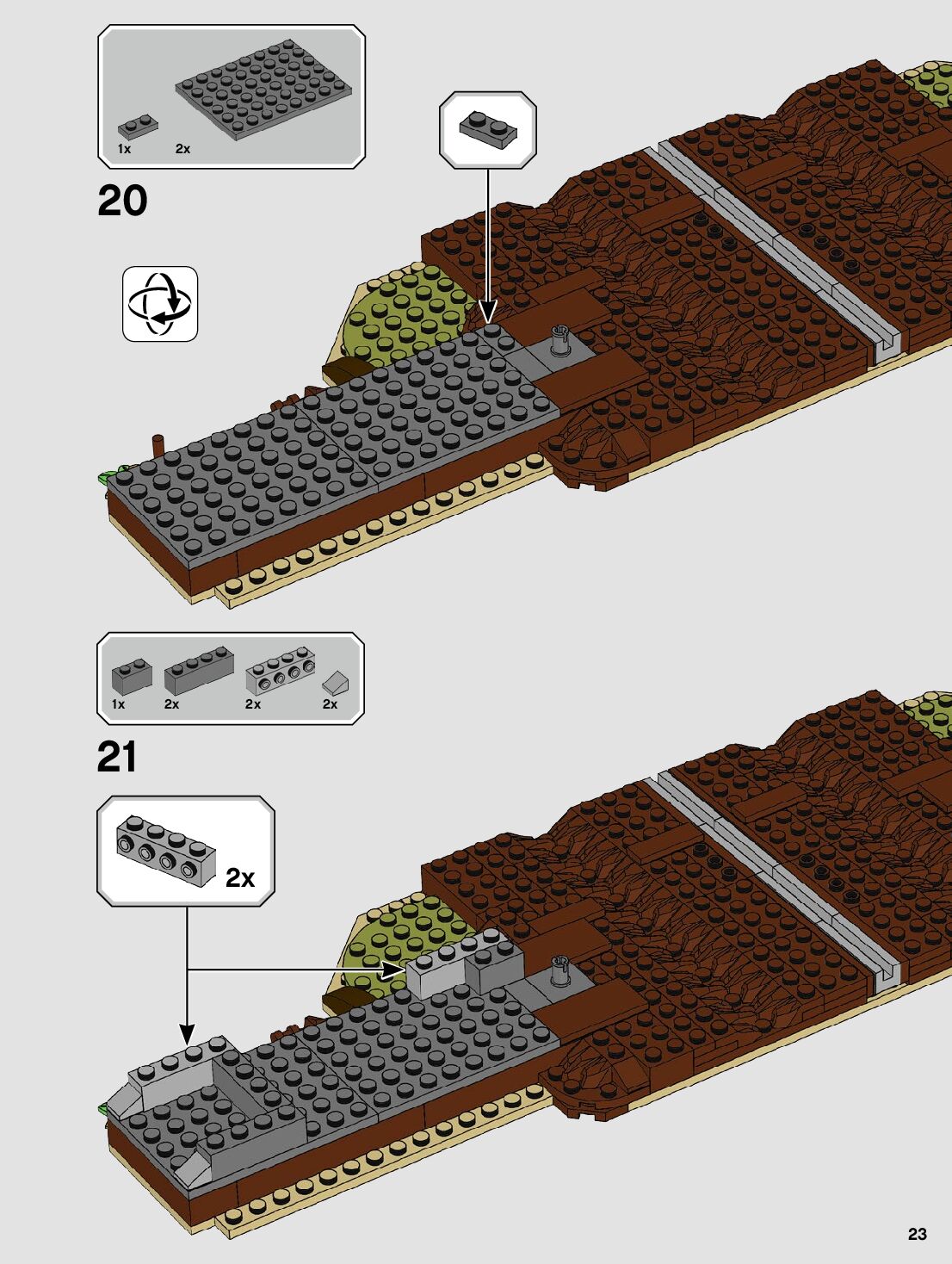 1x 2x

20

1x 2x 2x 2x

21

2x

23