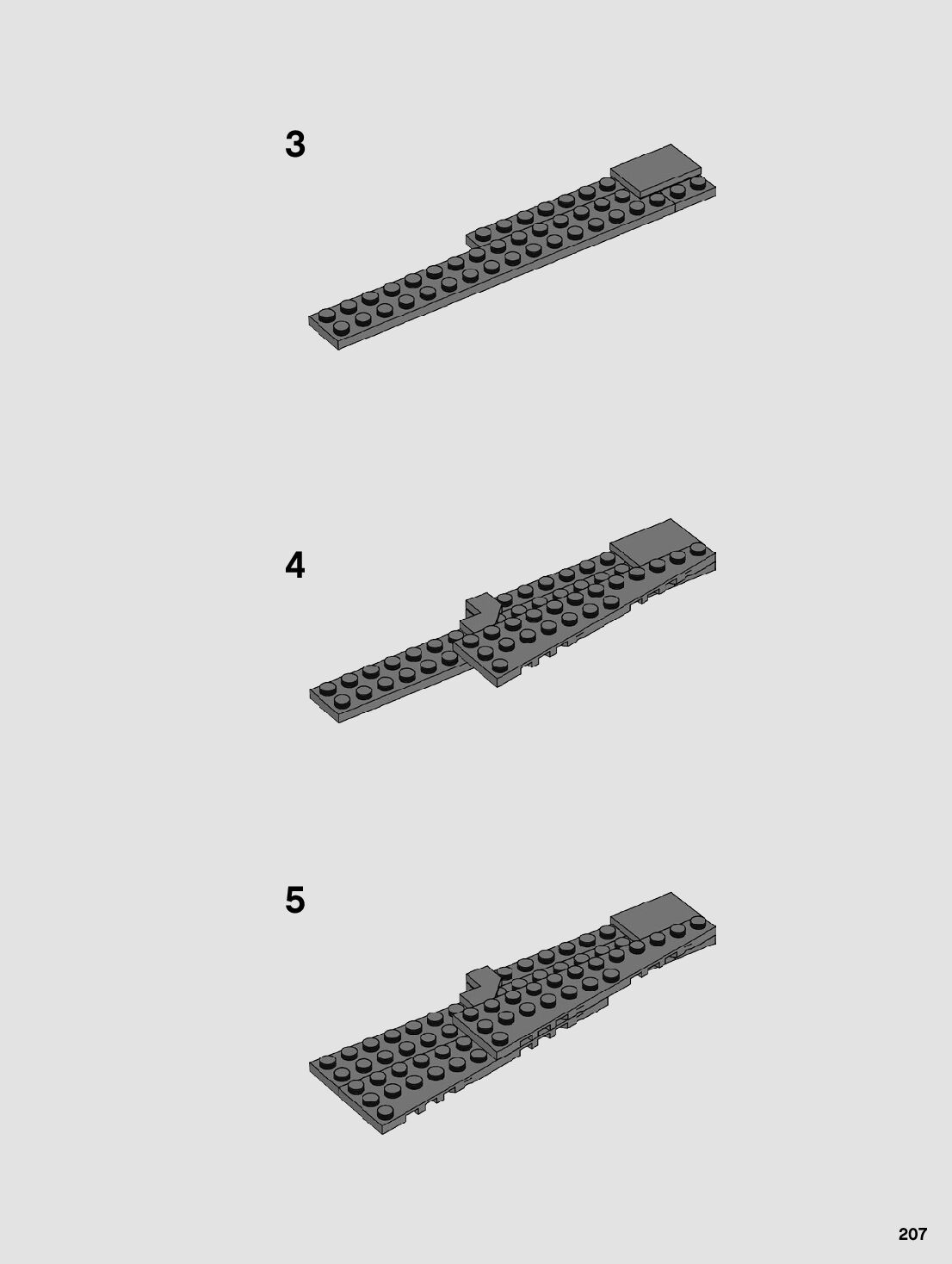 3

4

5

207