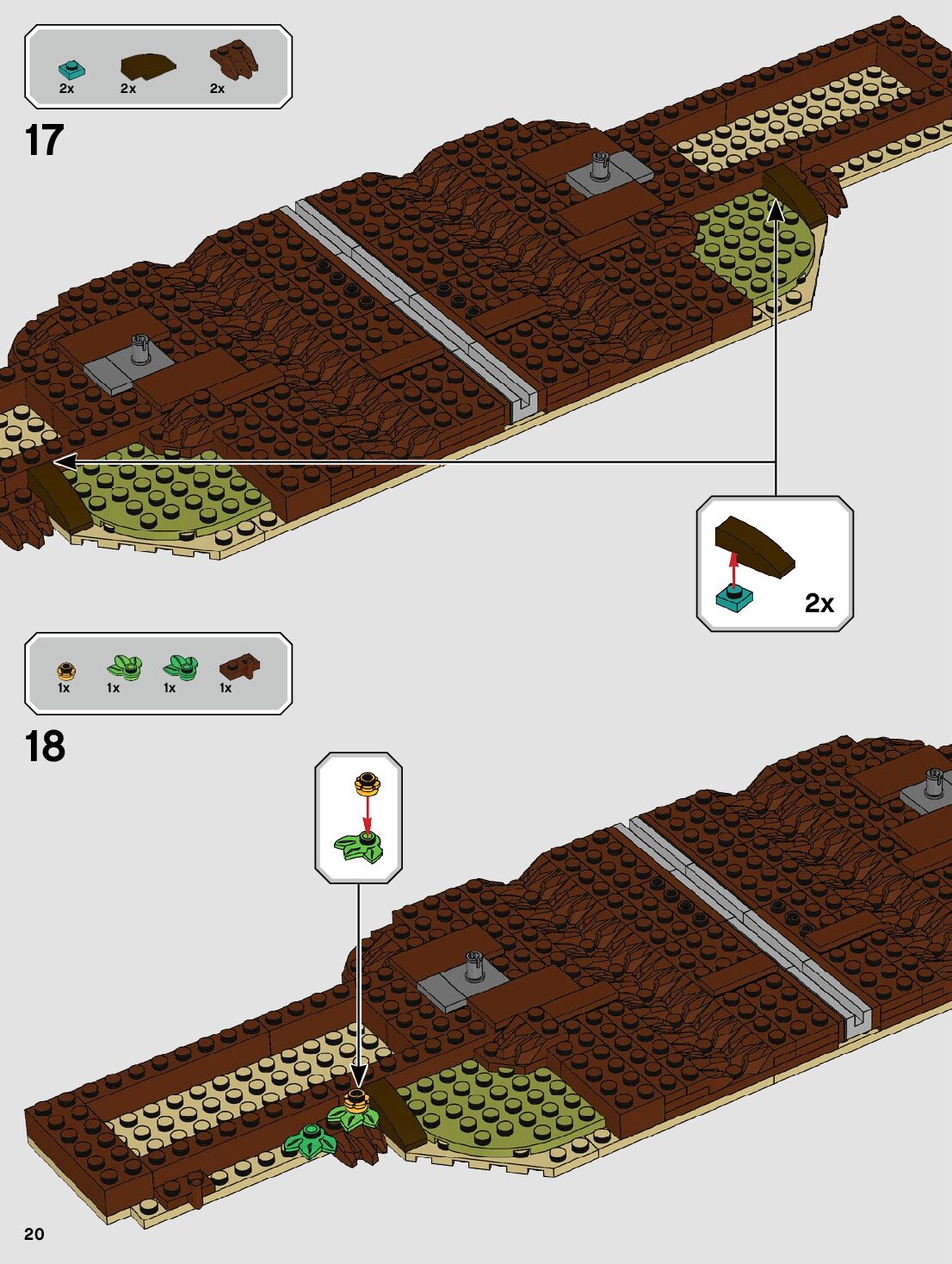 2x 2x 2x

17

2x

1x 1x 1x 1x

18

20