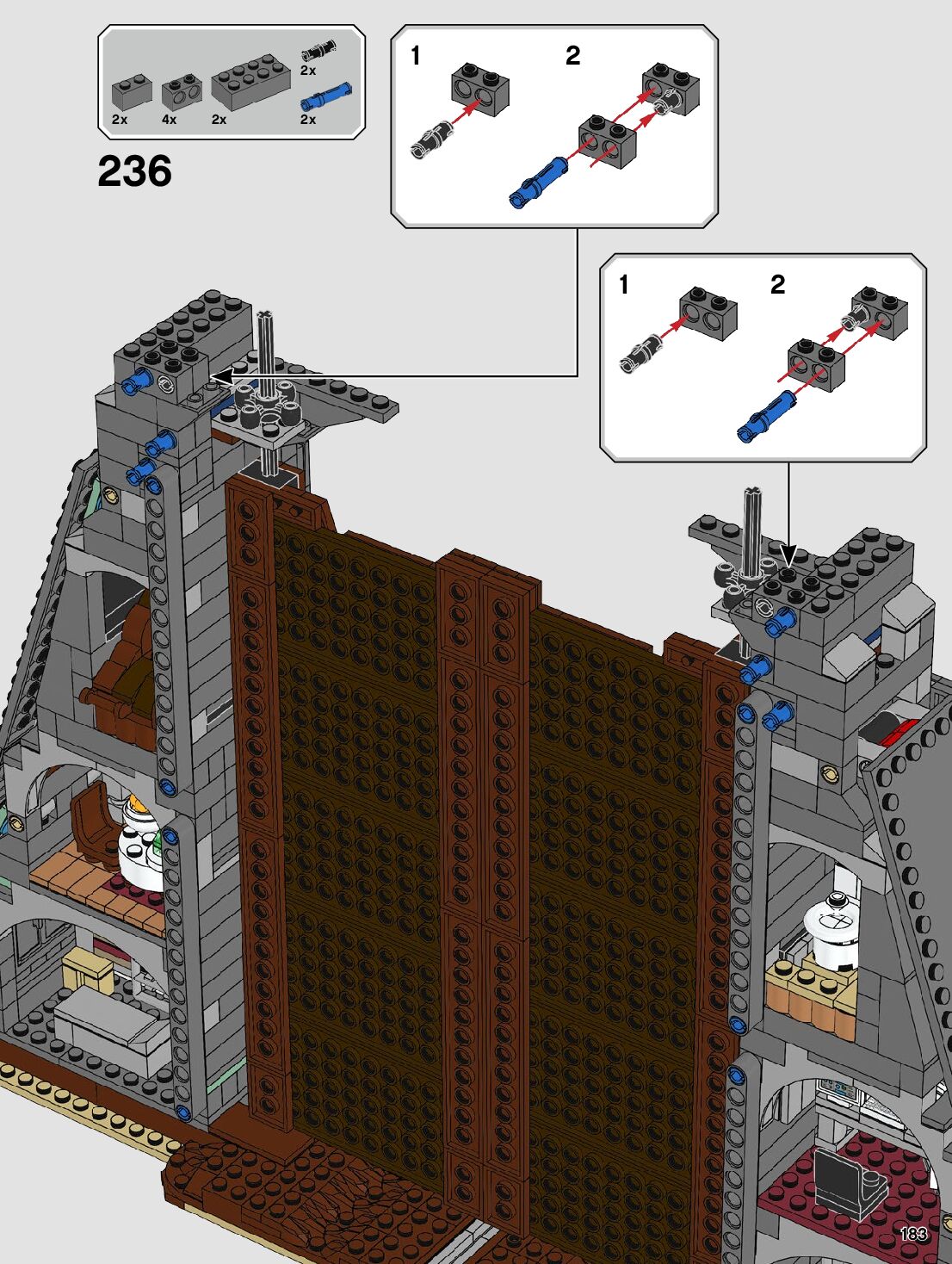 2x
2x
4x
2x
2x

236

1
2

1
2

183