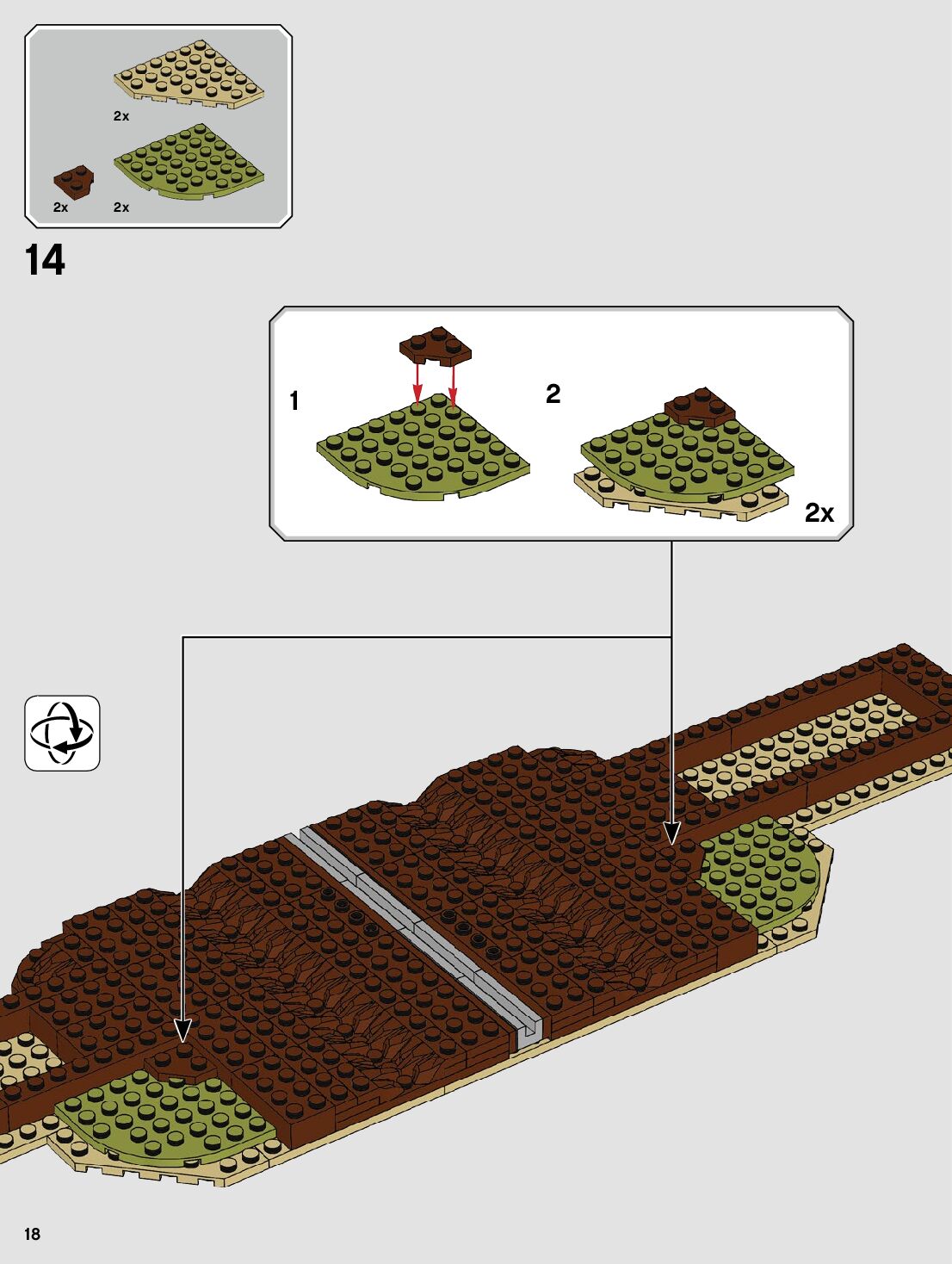 2x

2x 2x

14

1

2

2x

18