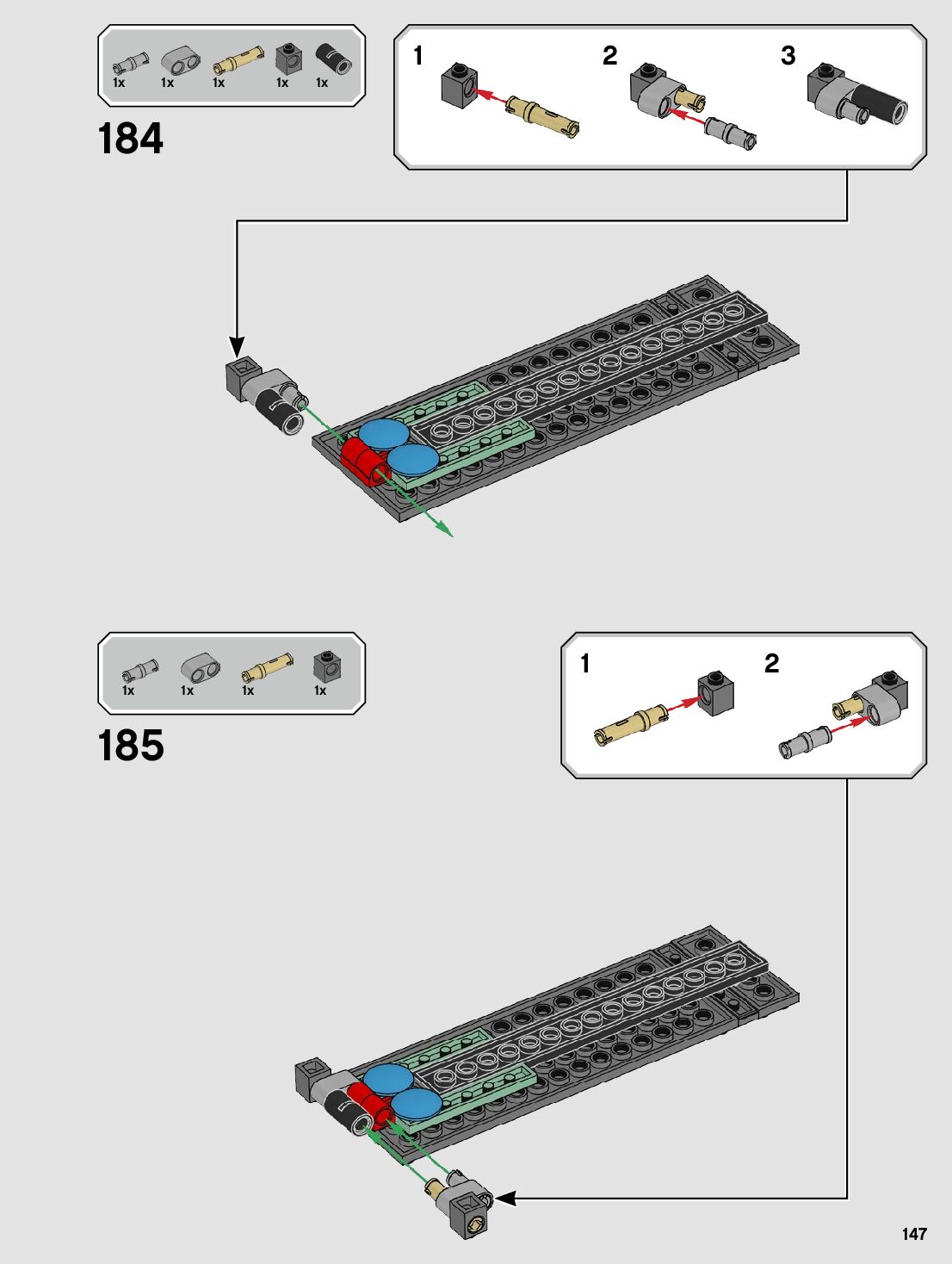 1x 1x 1x 1x 1x

184

1 2 3

1x 1x 1x 1x

185

1 2

147