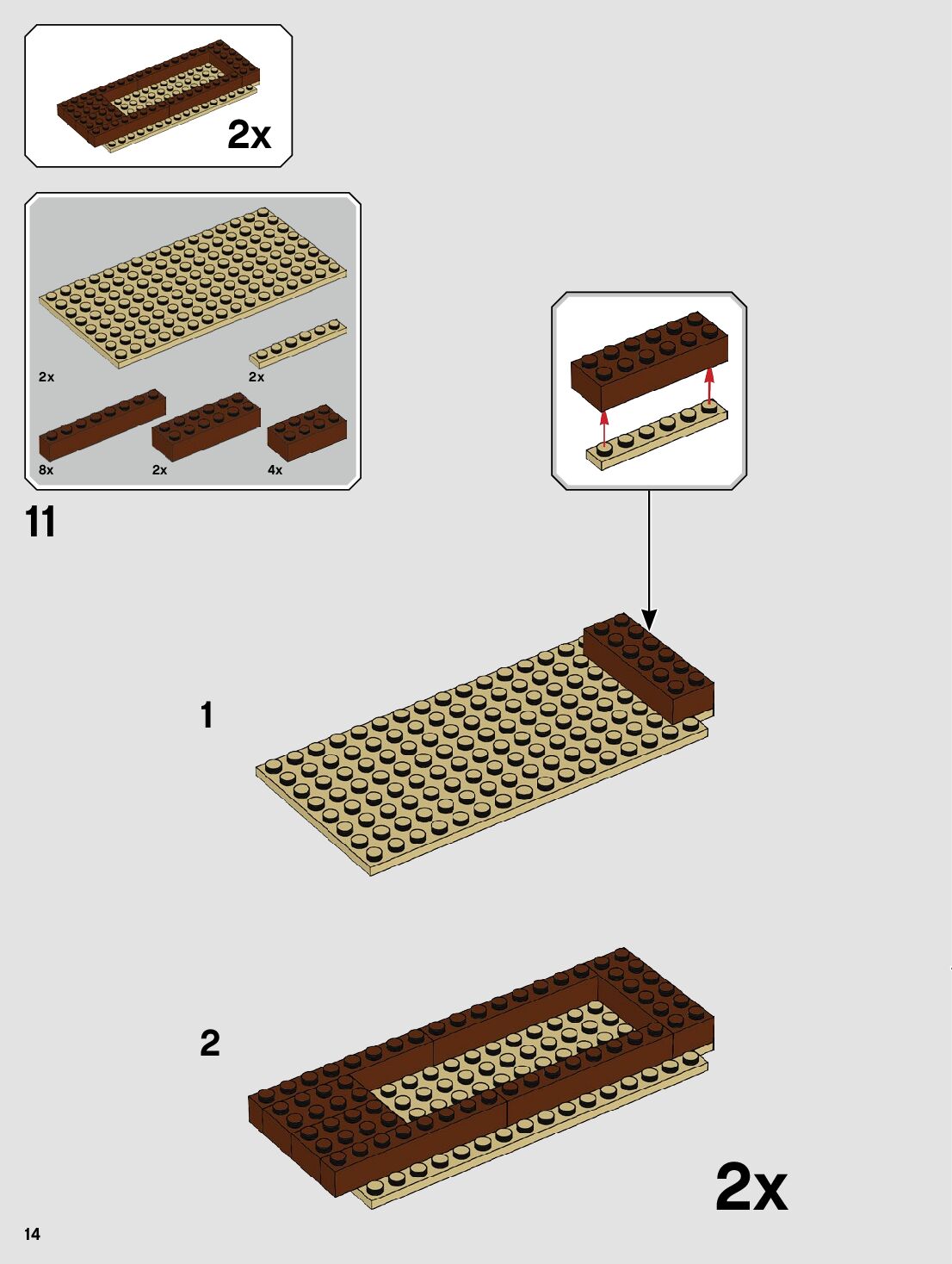 2x

2x

2x

8x

2x

4x

11

1

2

2x

14