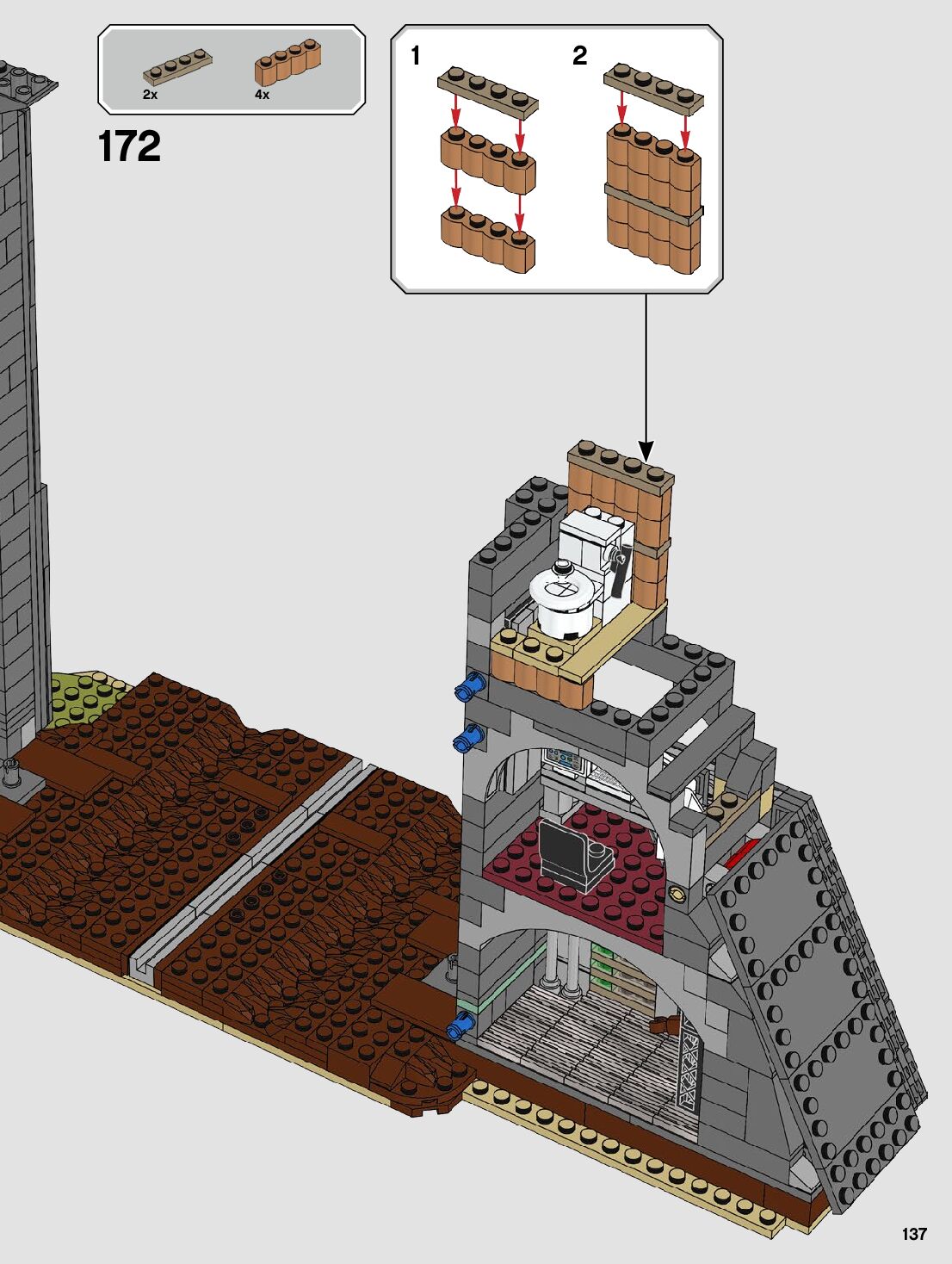 2x

4x

172

1

2

137