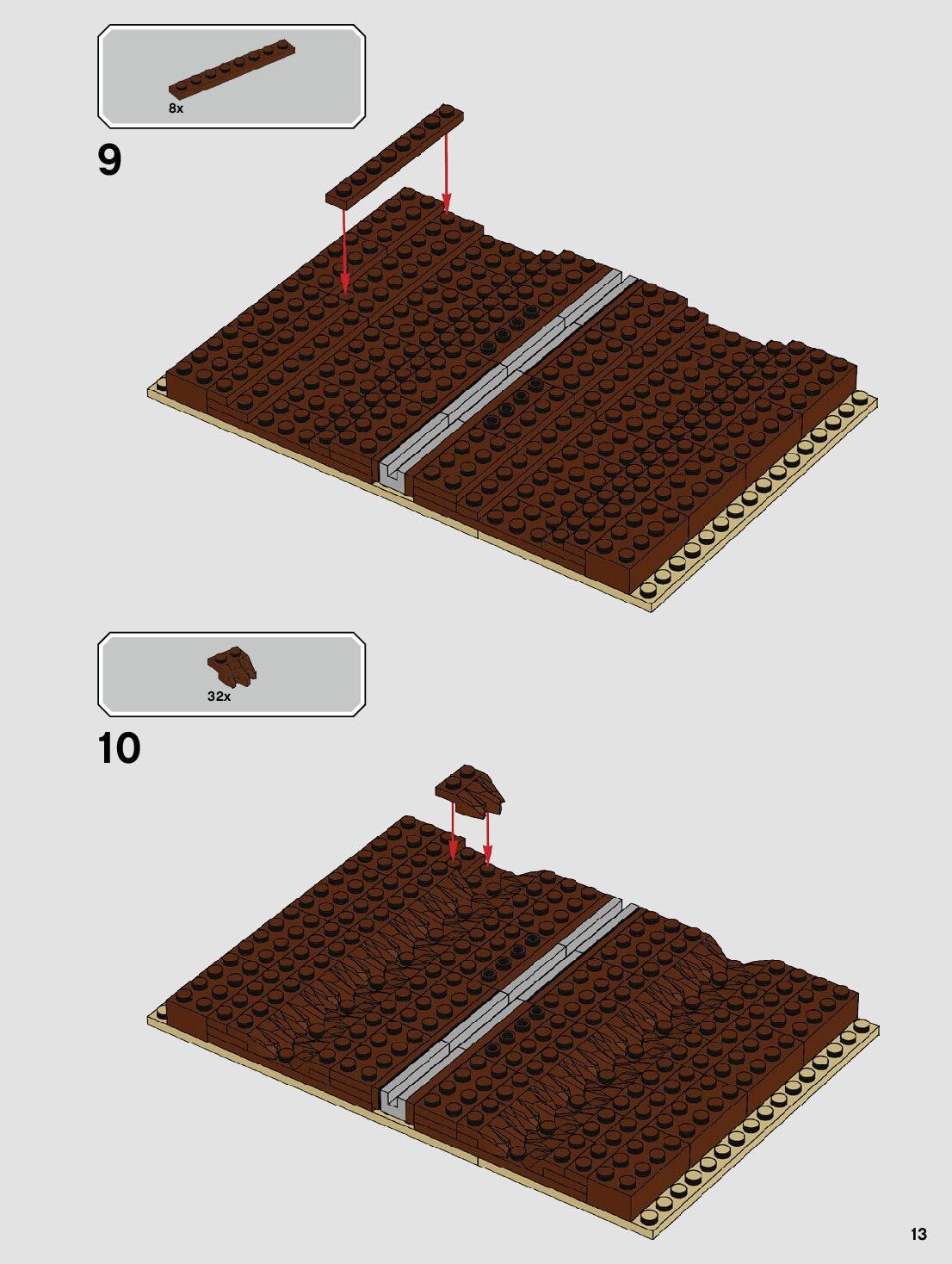 8x

9

32x

10

13