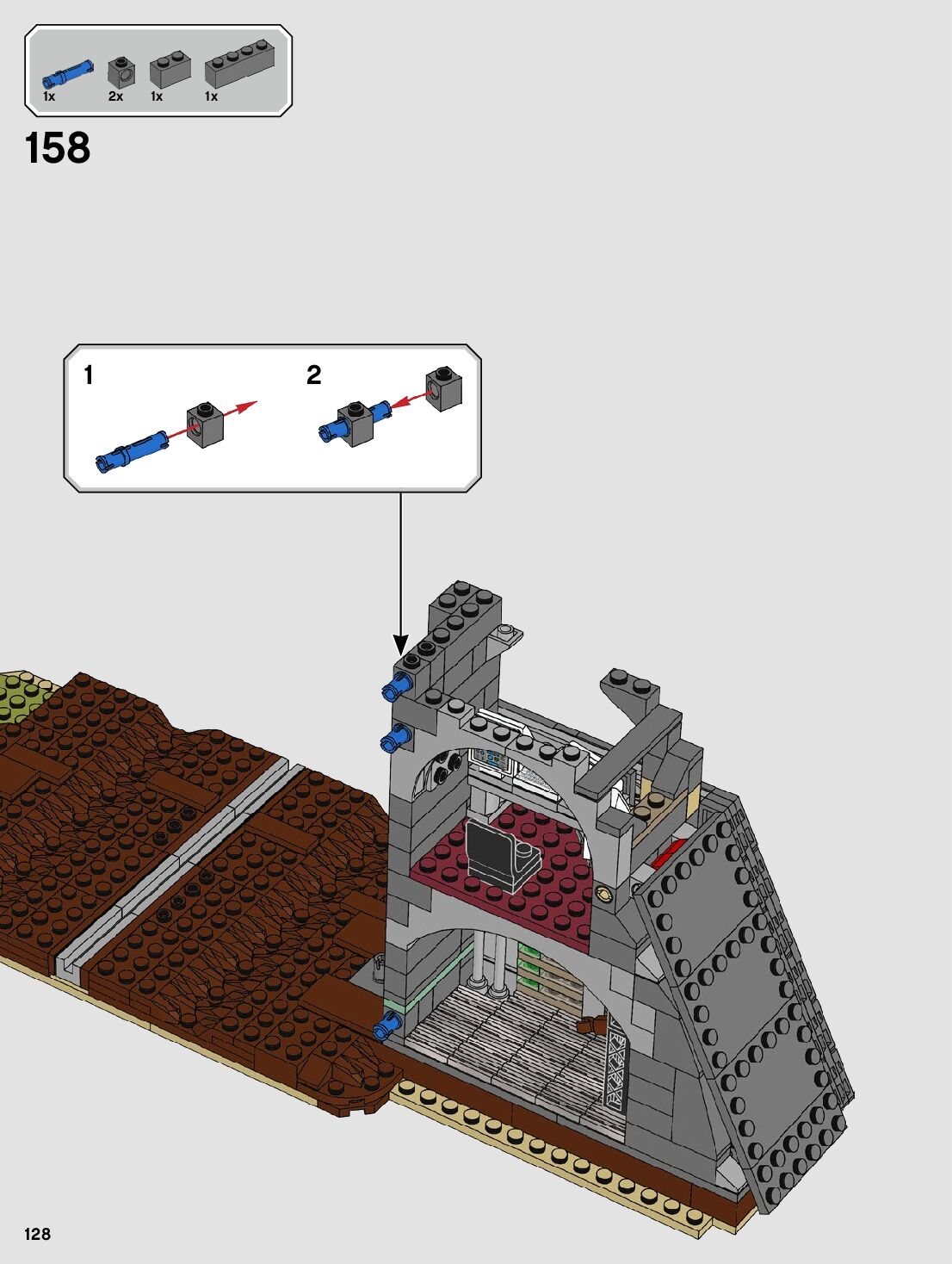 1x 2x 1x 1x

158

1

2

128