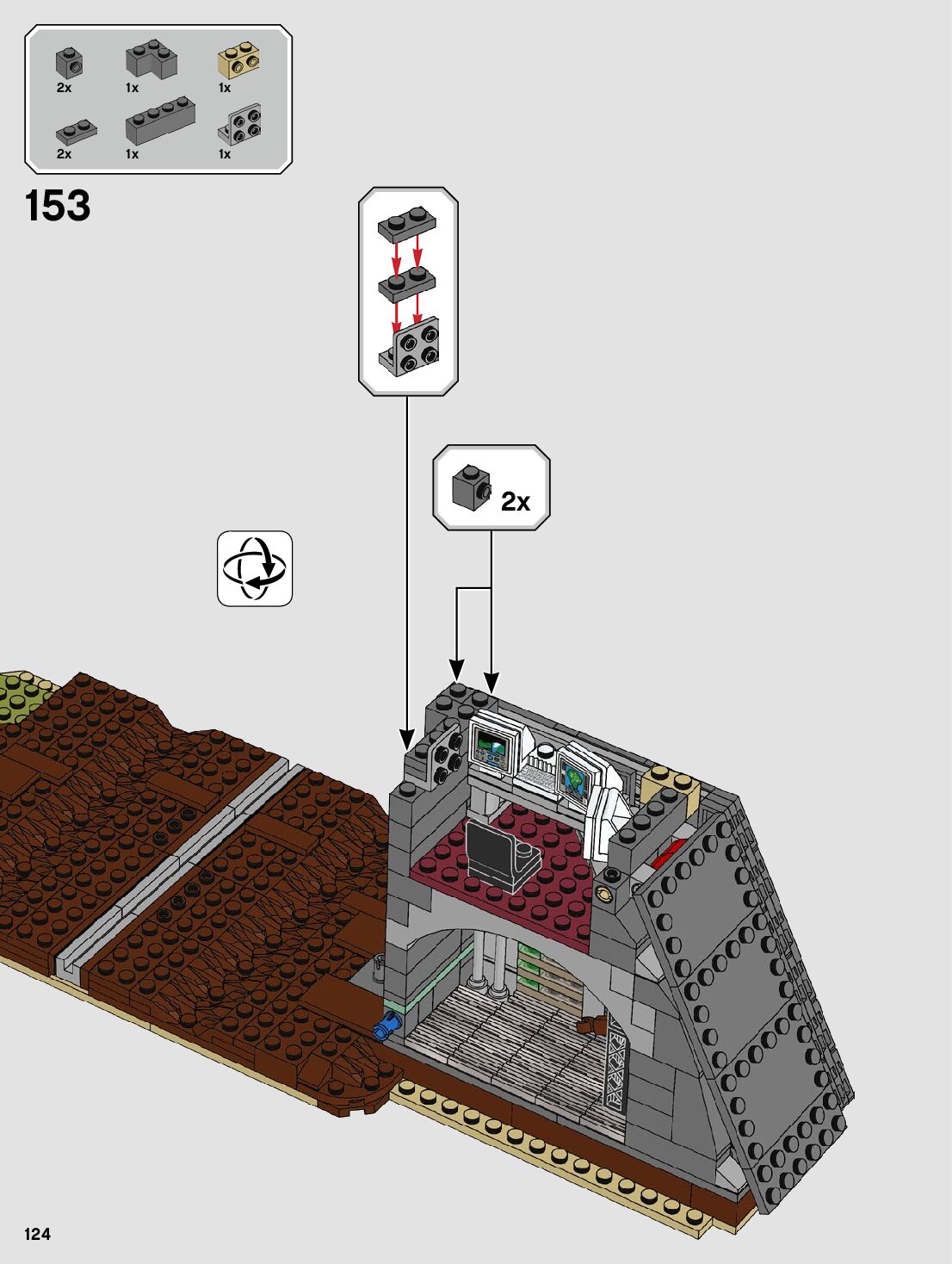 2x
1x
1x
2x
1x
1x

153

2x

124