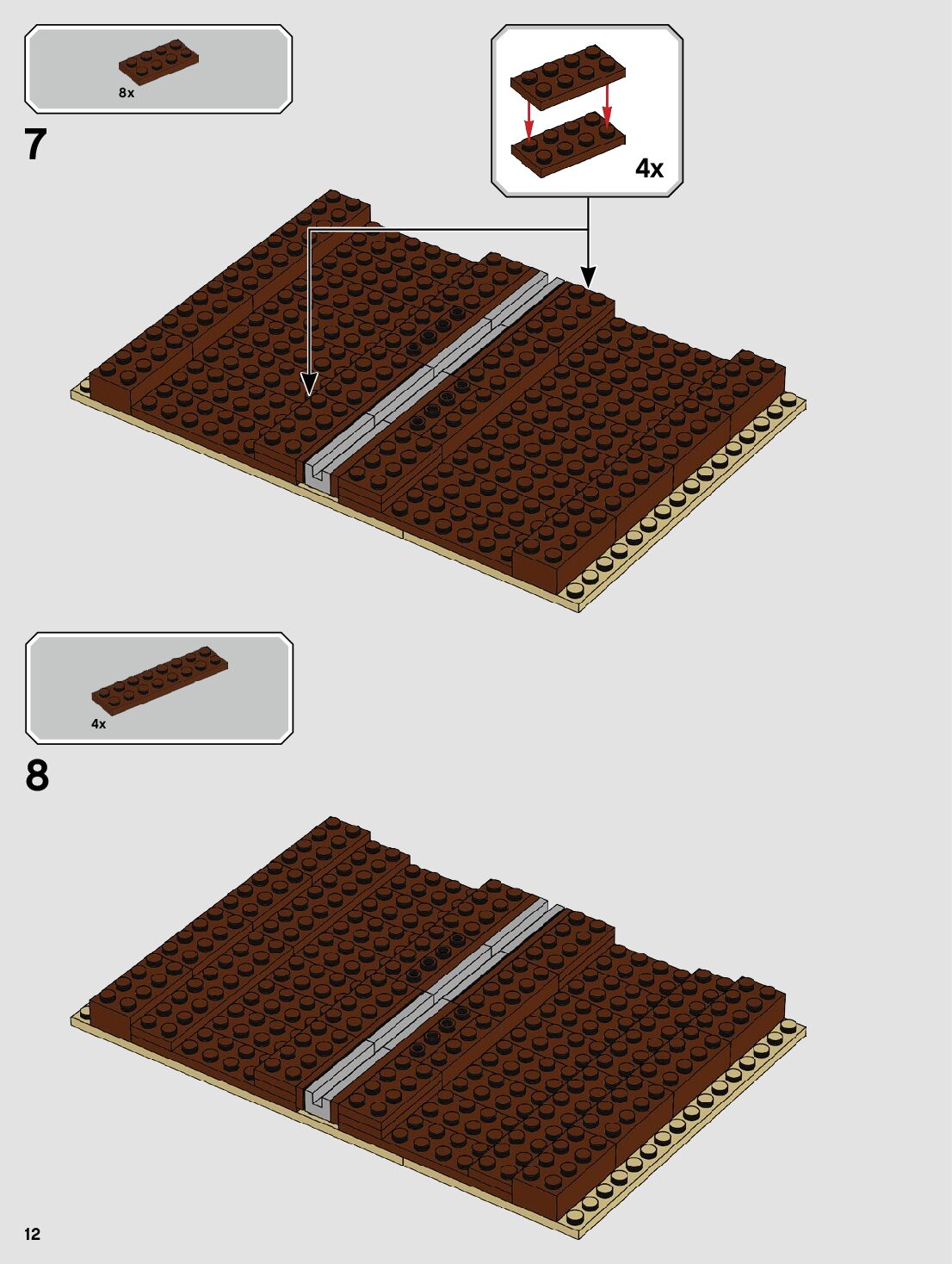 8x

7

4x

4x

8

12