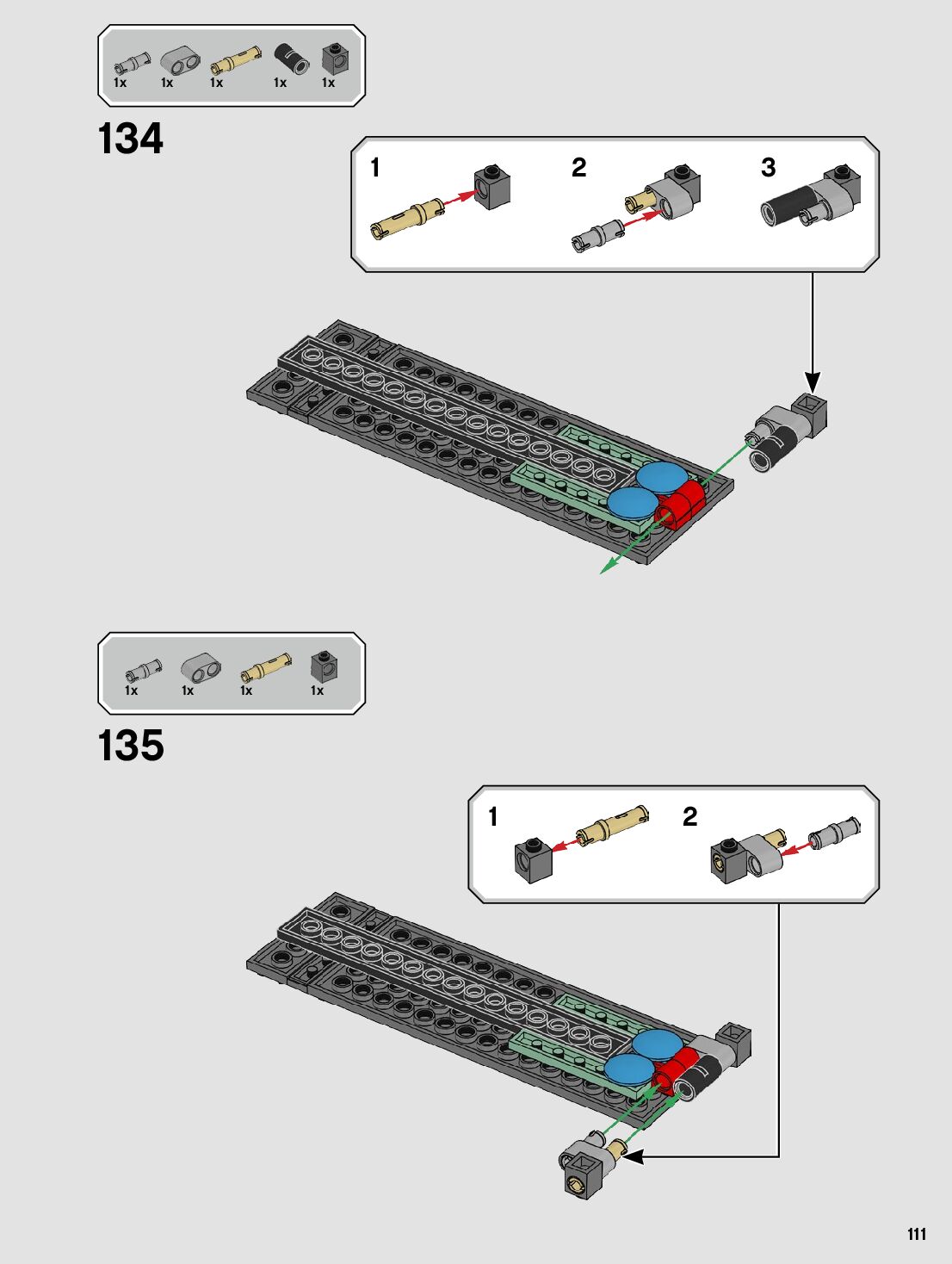 1x 1x 1x 1x 1x

134

1

2

3

1x 1x 1x 1x

135

1

2

111