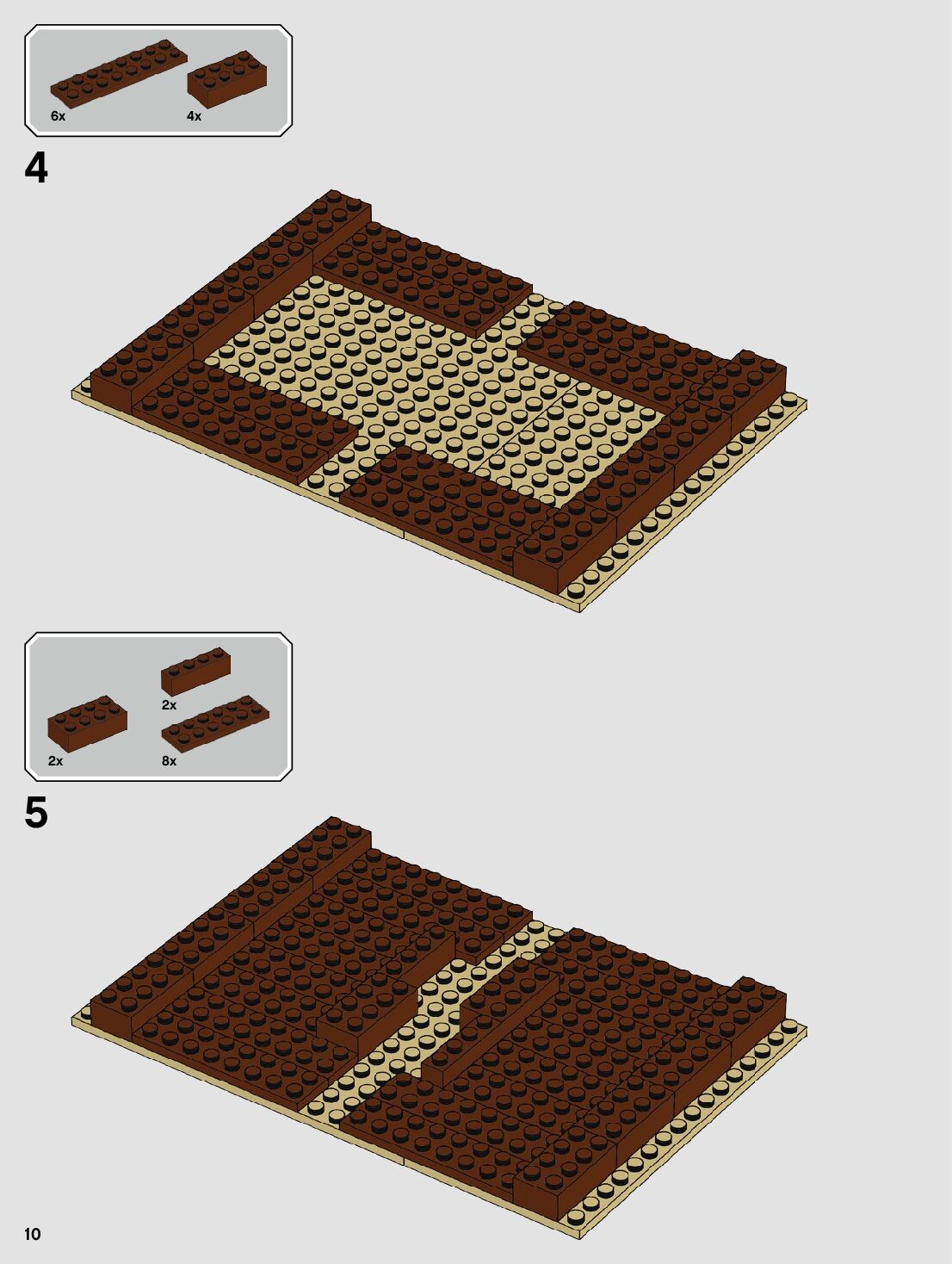 6x
4x

4

2x
2x
8x

5

10