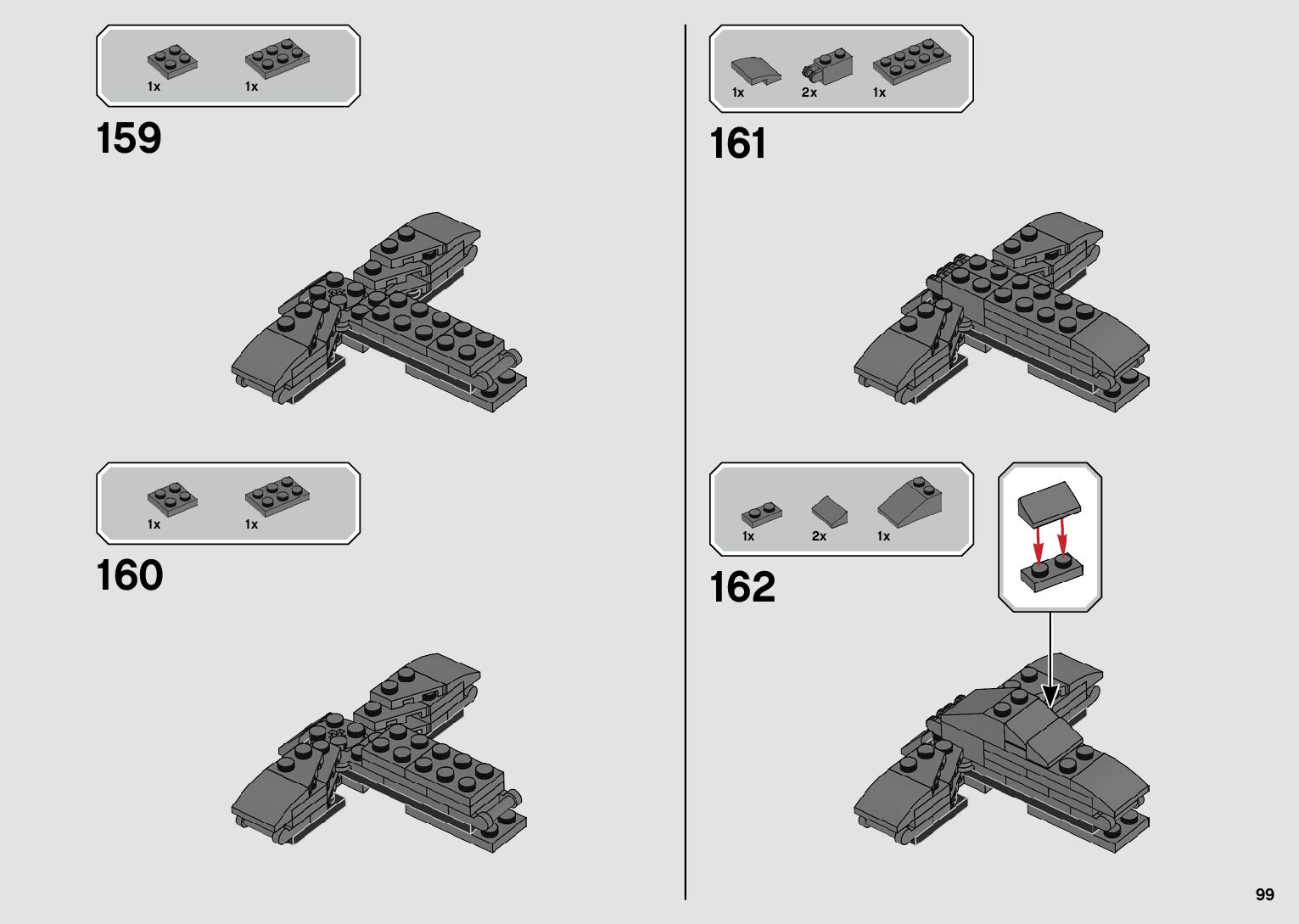 1x 1x

159

1x 1x

160

1x 2x 1x

161

1x 2x 1x

162

99