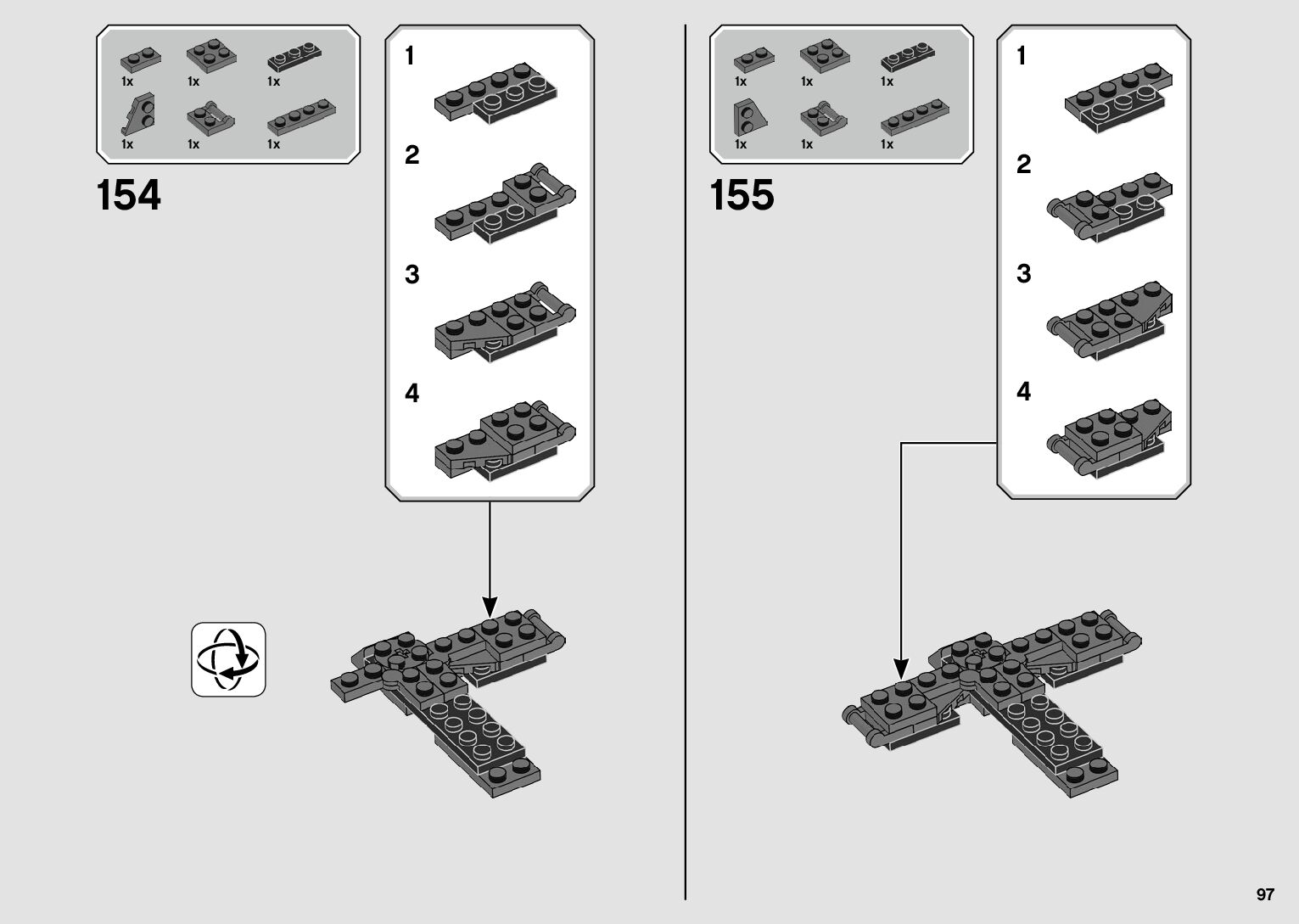 1x 1x 1x
1x 1x 1x

154

1

2

3

4

1x 1x 1x
1x 1x 1x

155

1

2

3

4

97