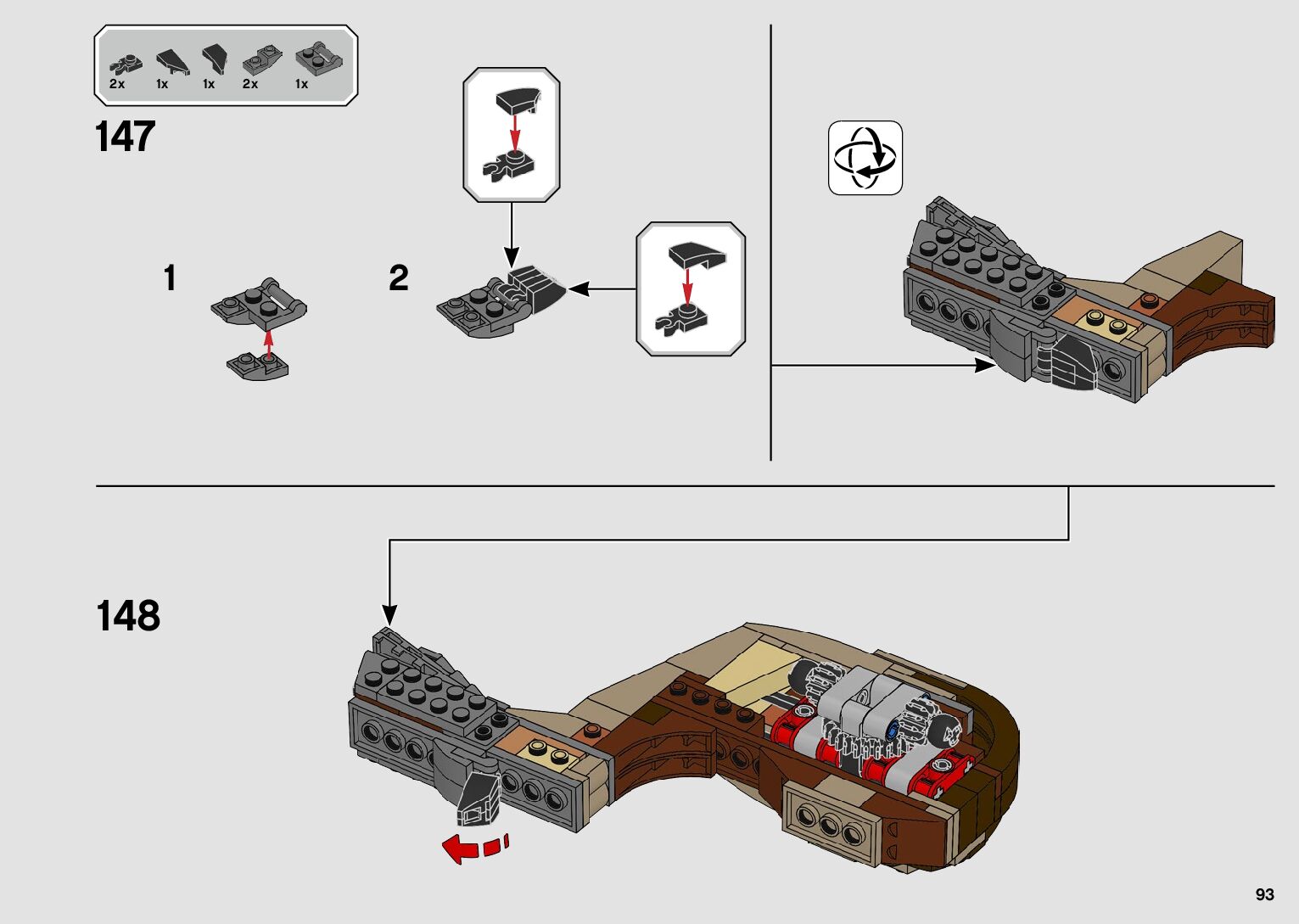 2x 1x 1x 2x 1x

147

1

2

148

93