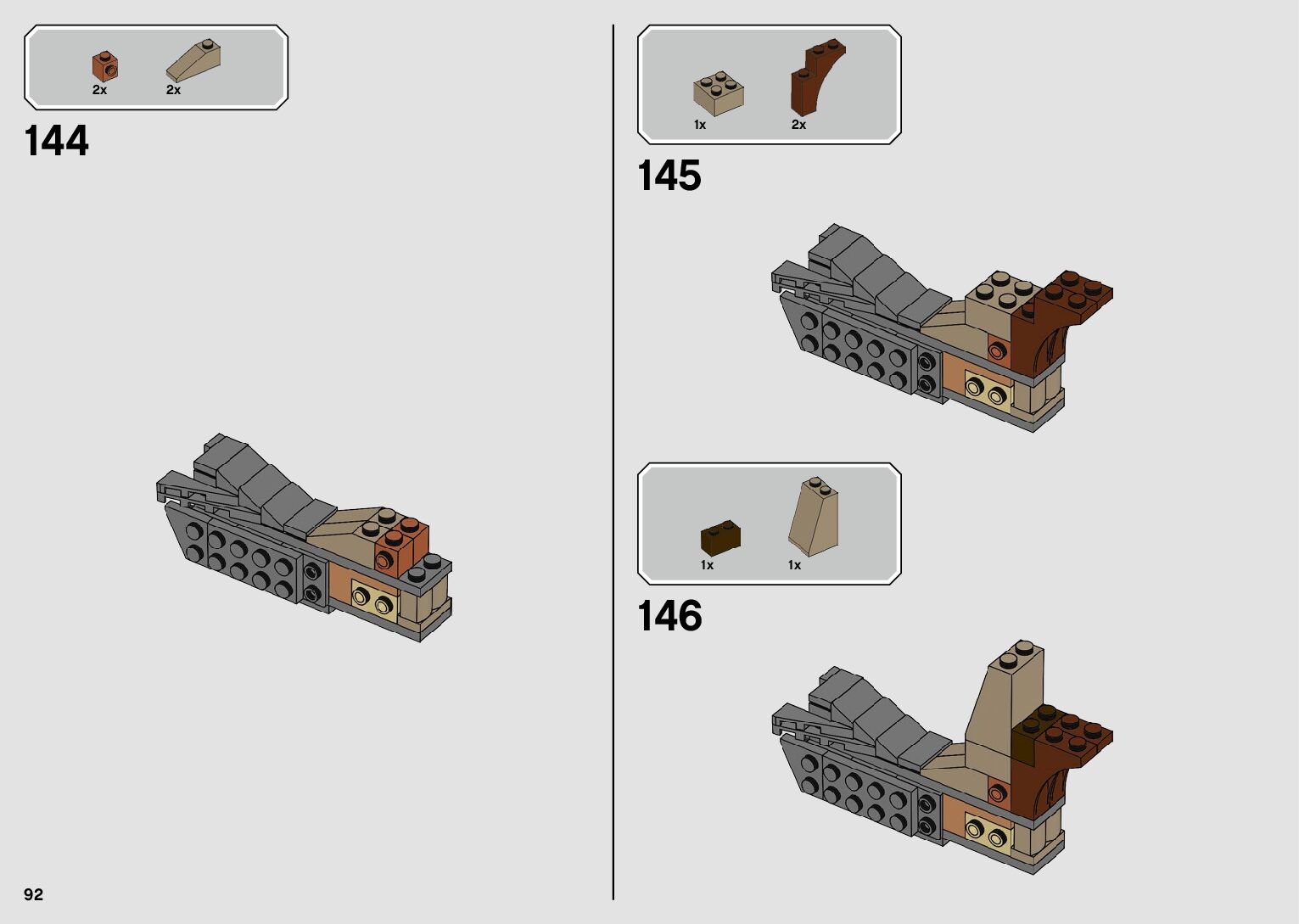 2x 2x

144

1x 2x

145

1x 1x

146

92