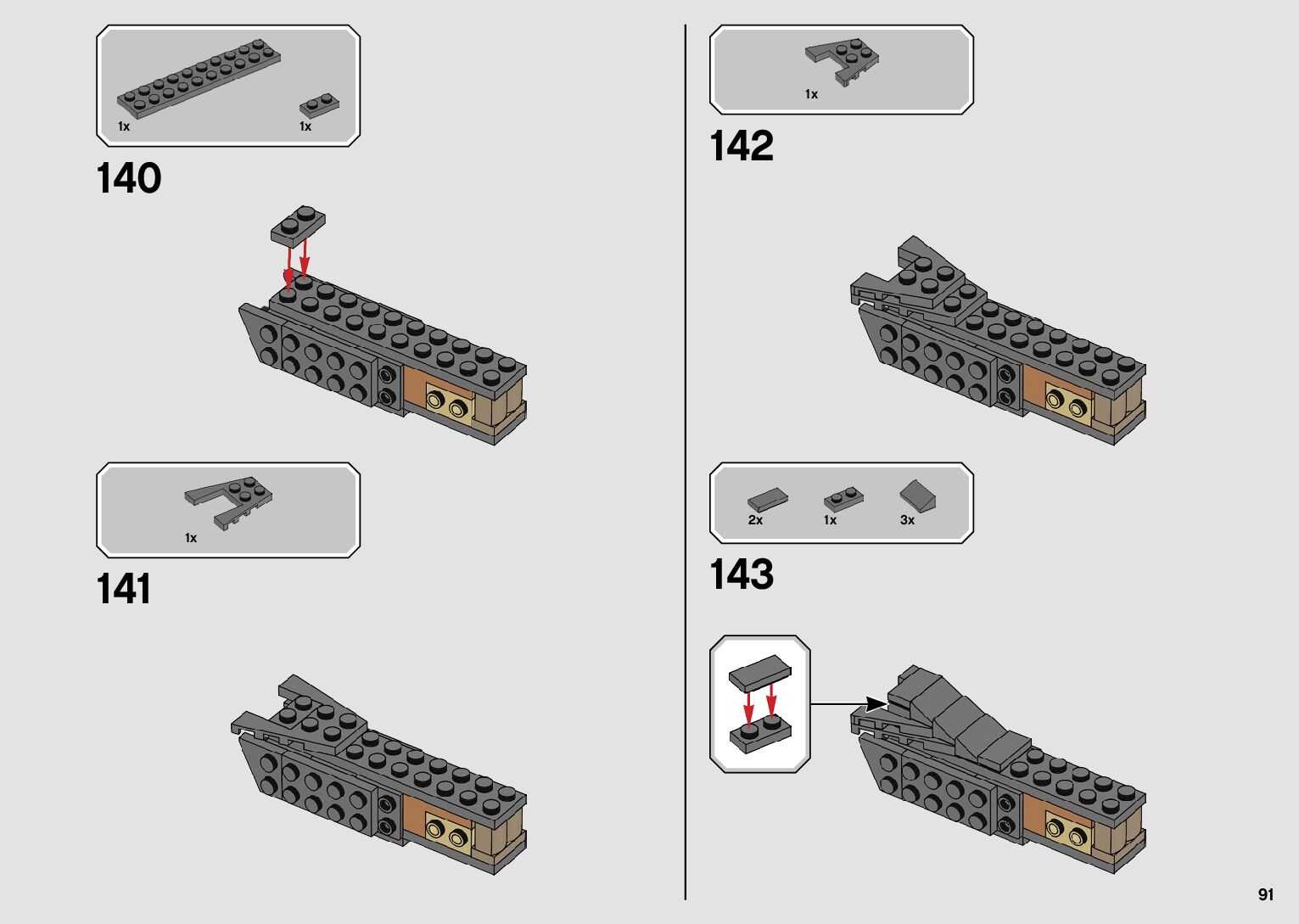 1x
1x

140

1x

141

1x

142

2x
1x
3x

143

91