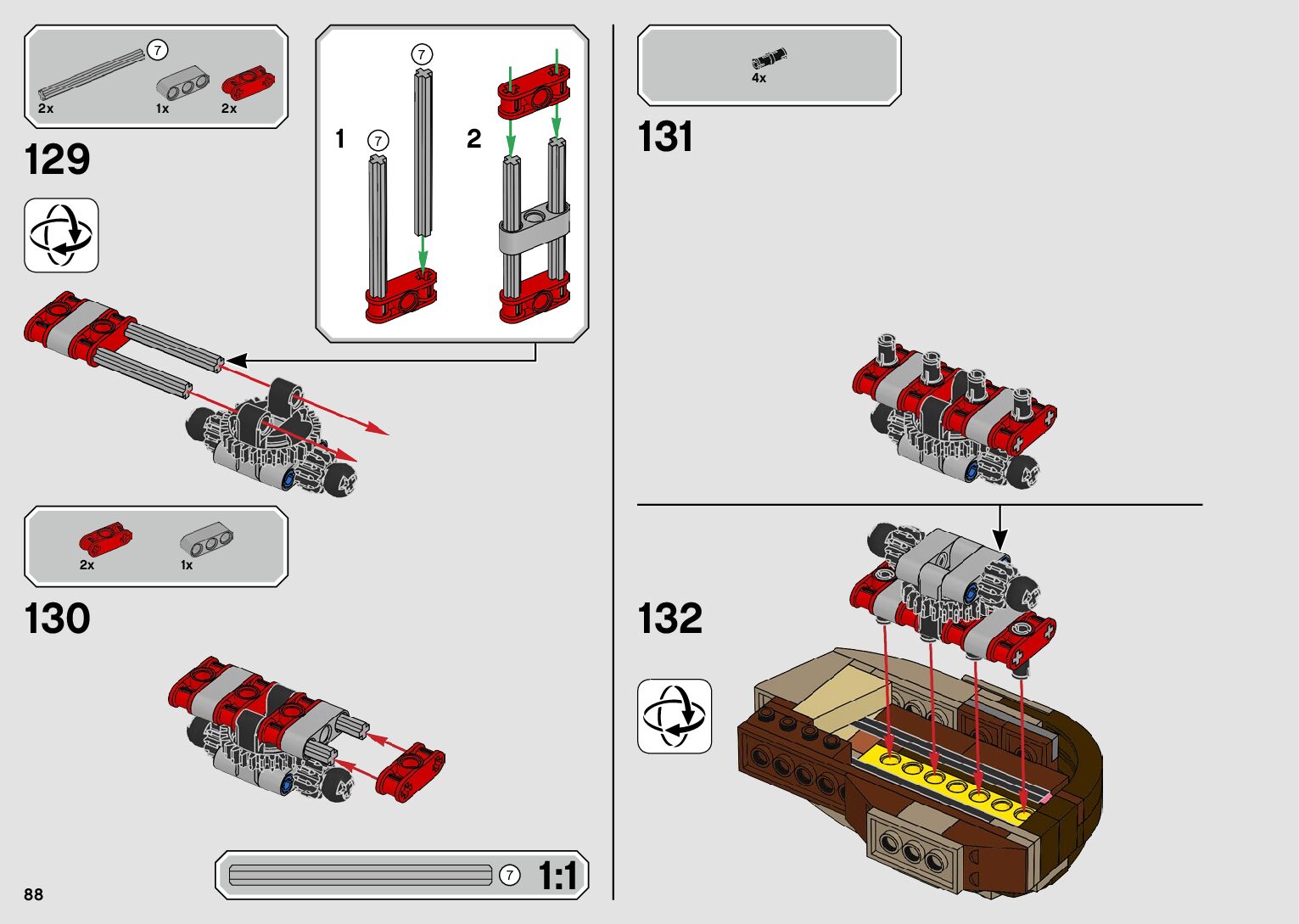 7
2x
1x
2x

129

7

1

7

2

2x
1x

130

7
1:1

88

4x

131

132