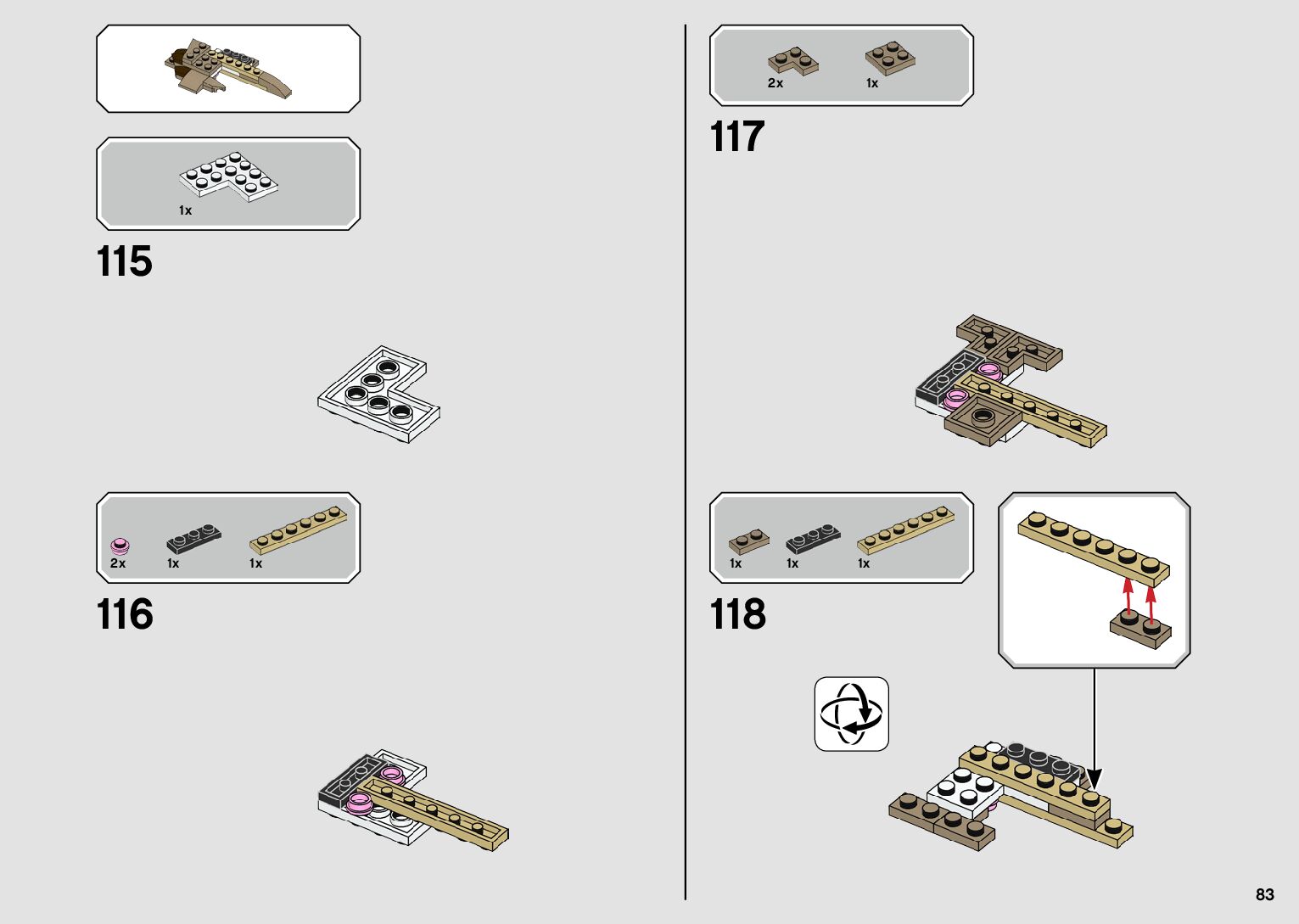 1x

115

2x 1x 1x

116

2x 1x

117

1x 1x 1x

118

83