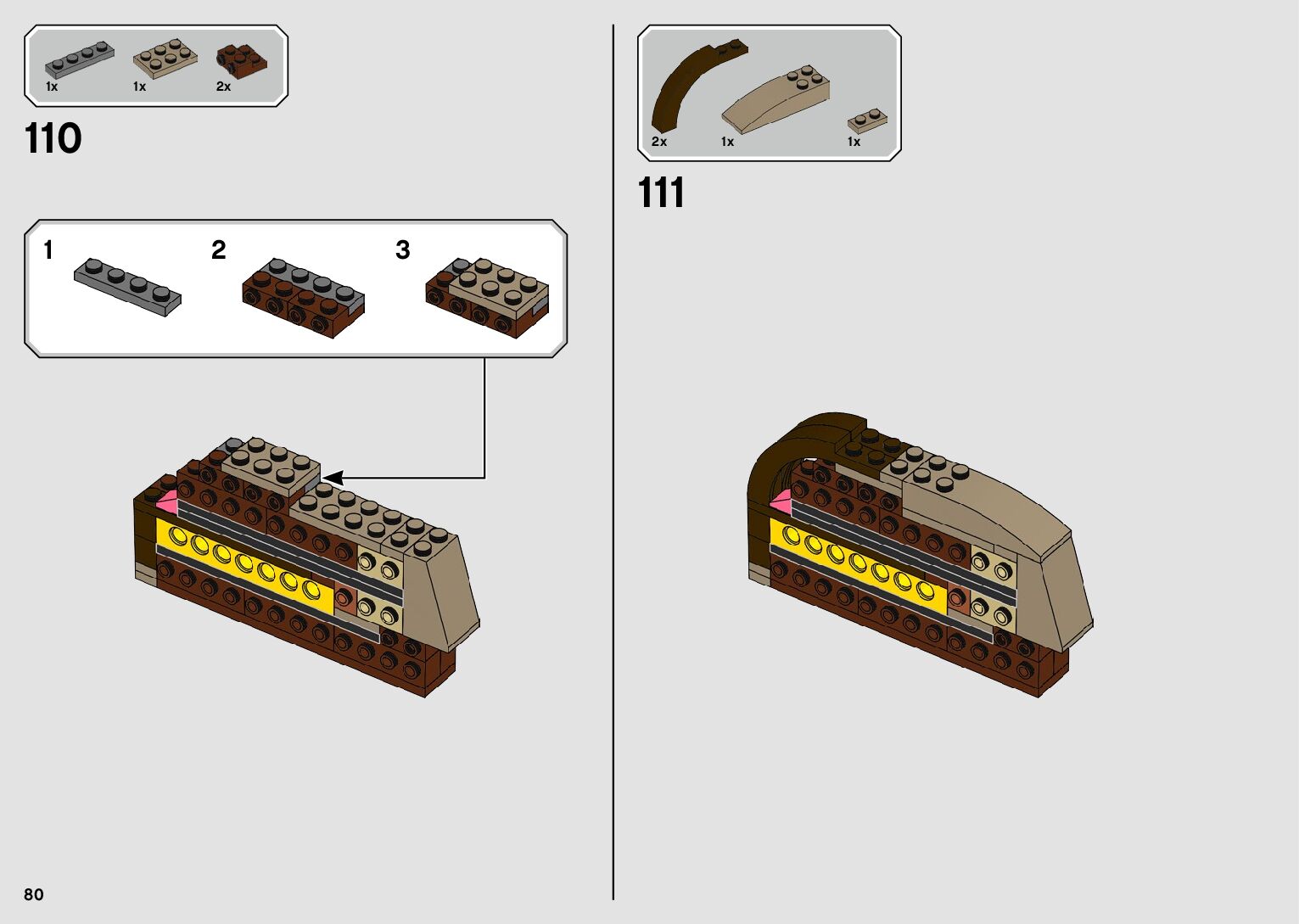 1x
1x
2x

110

1
2
3

2x
1x
1x

111

80