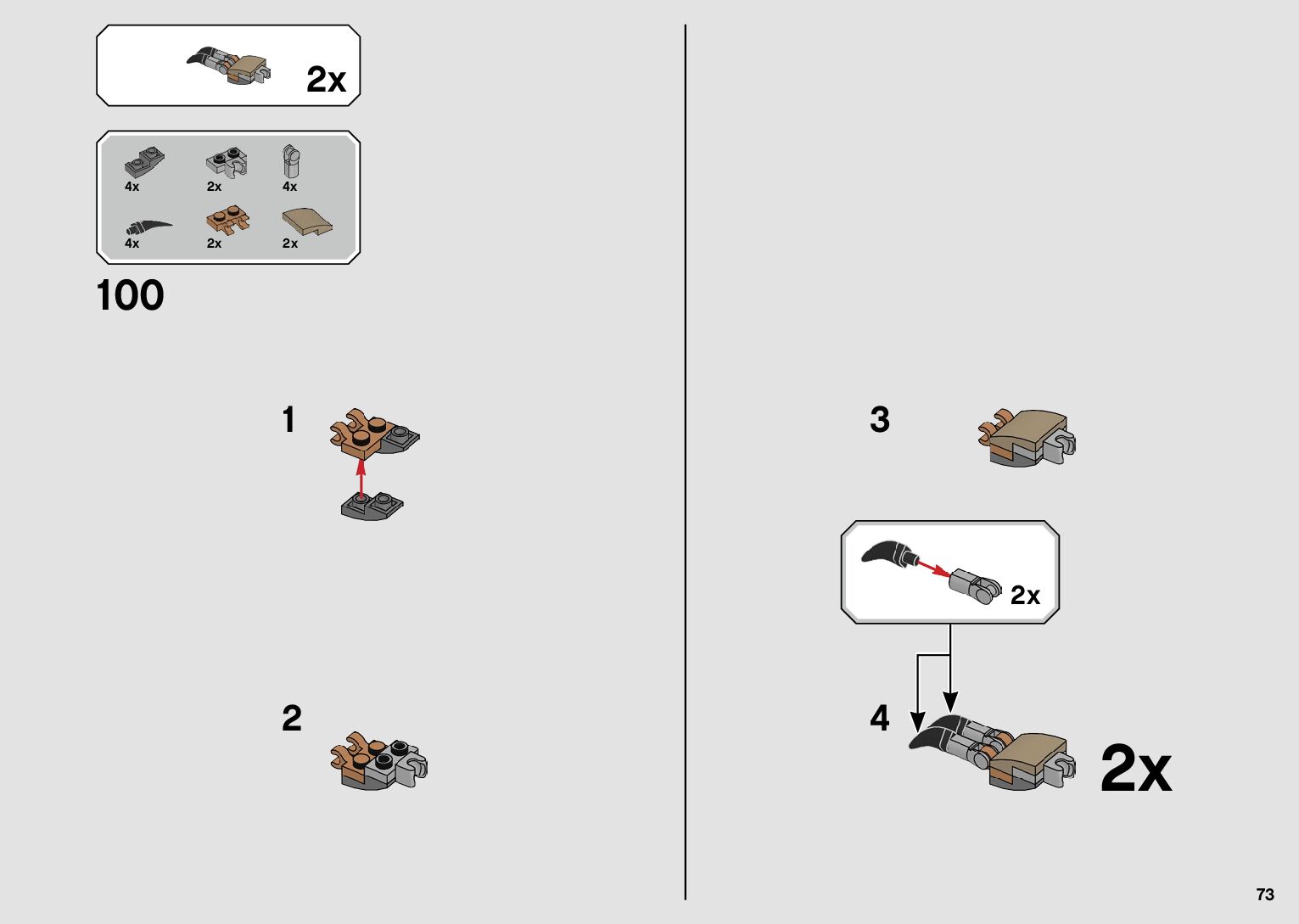 2x

4x
2x
4x
4x
2x
2x

100

1

2

3

2x

4

2x

73