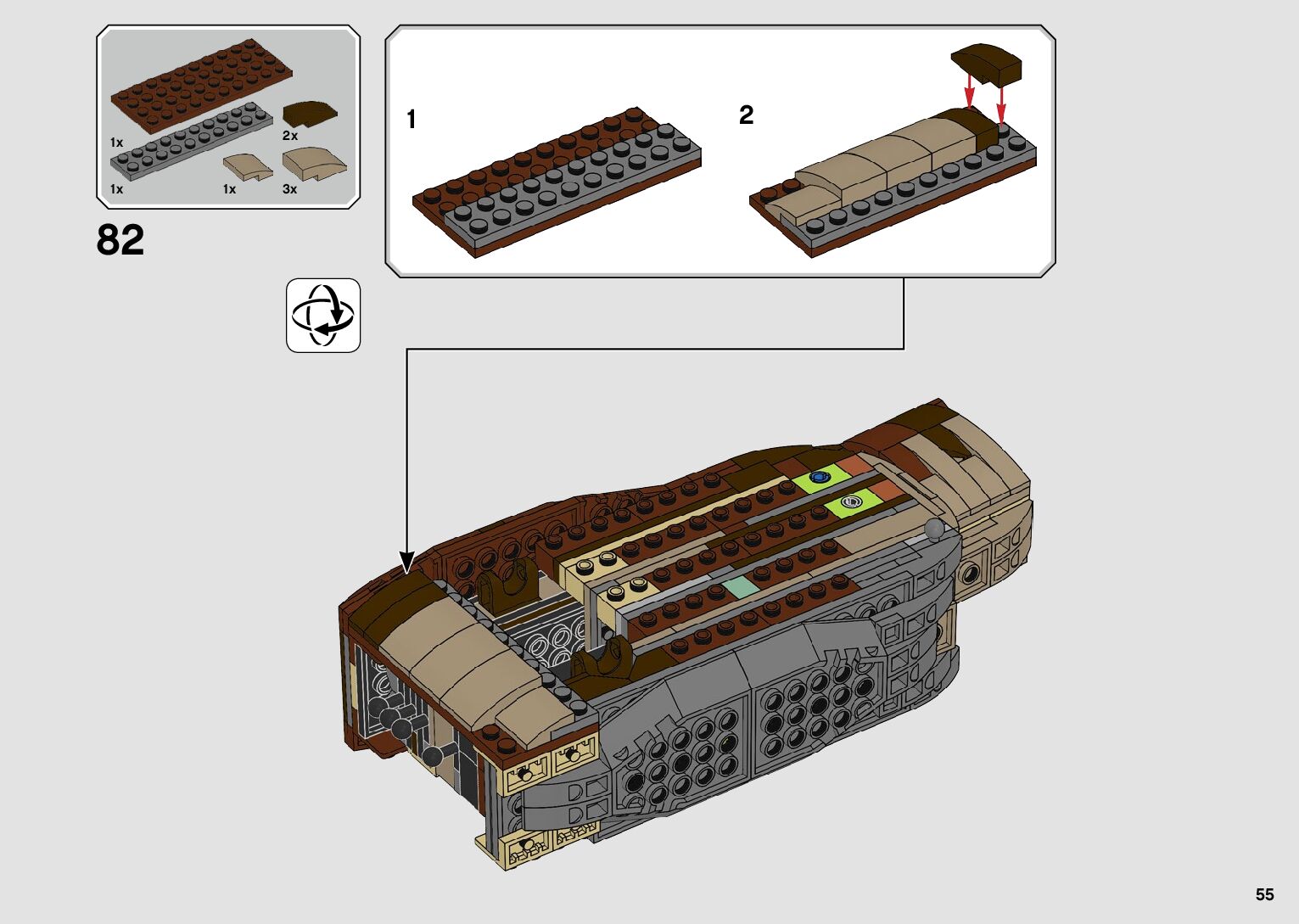 1x
2x
1x
1x
3x
82
1
2
55