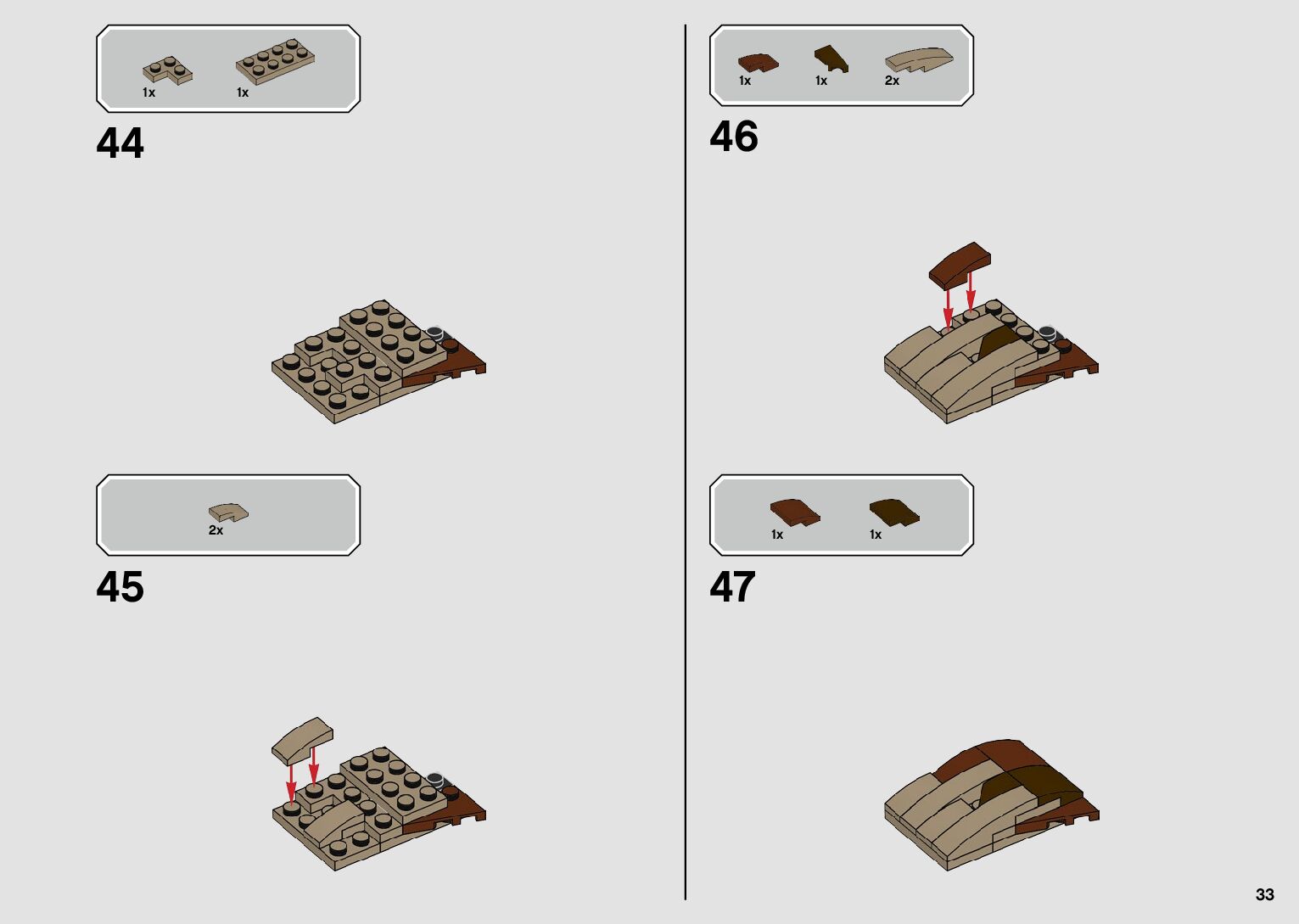 1x 1x

44

2x

45

1x 1x 2x

46

1x 1x

47

33