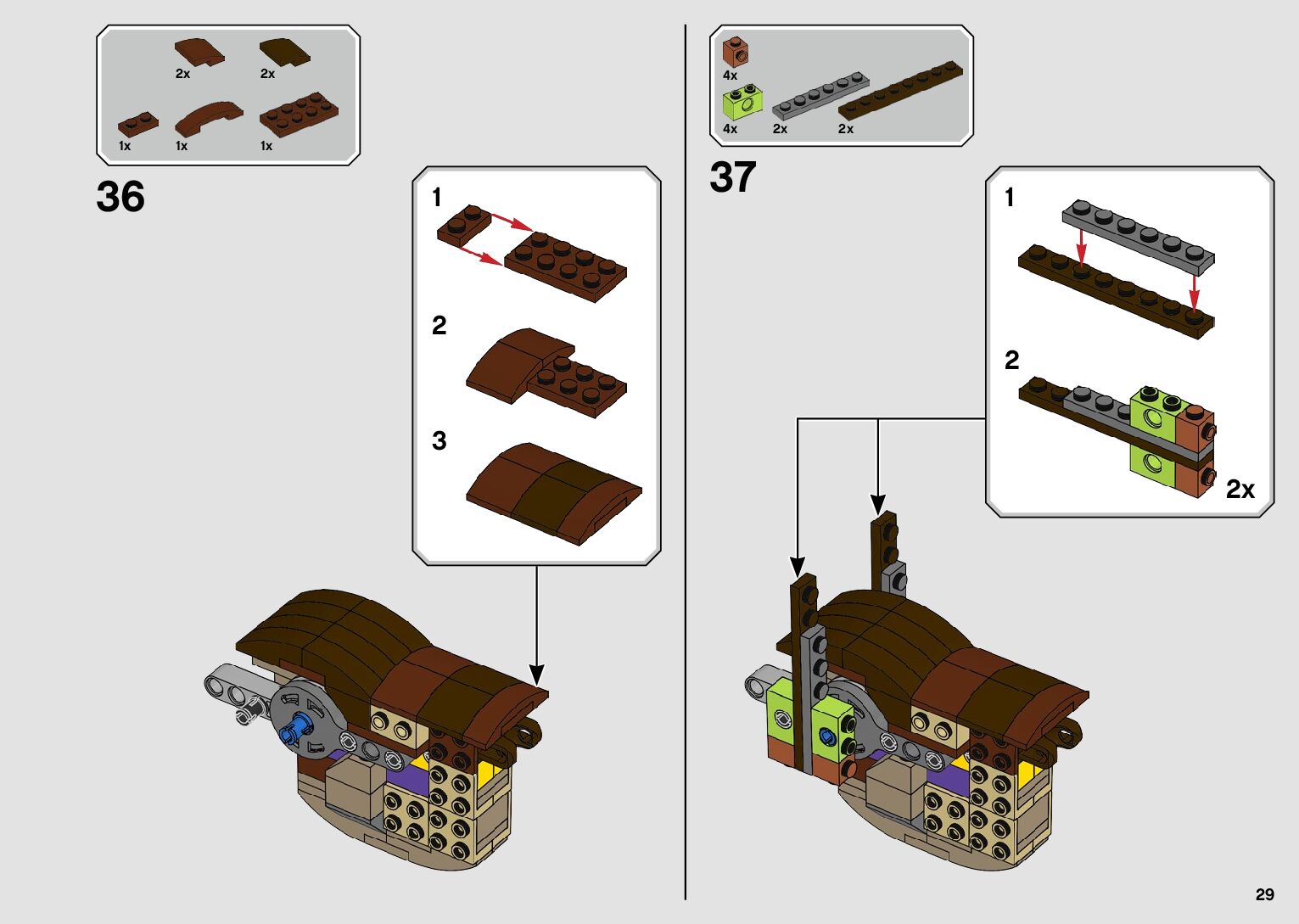 2x 2x
1x 1x 1x

36

1

2

3

4x
4x 2x 2x

37

1

2

2x

29