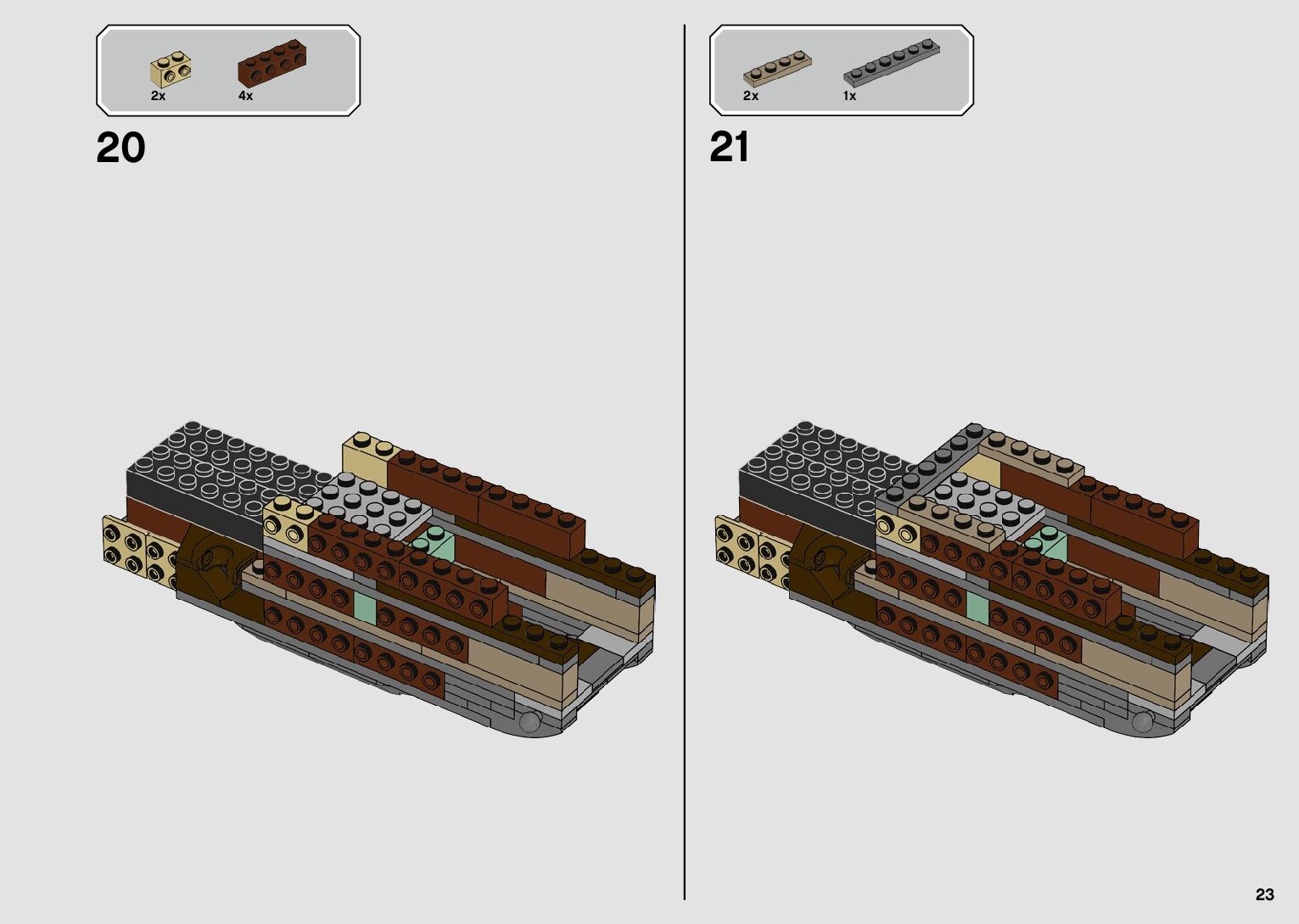 2x 4x

20

2x 1x

21

23