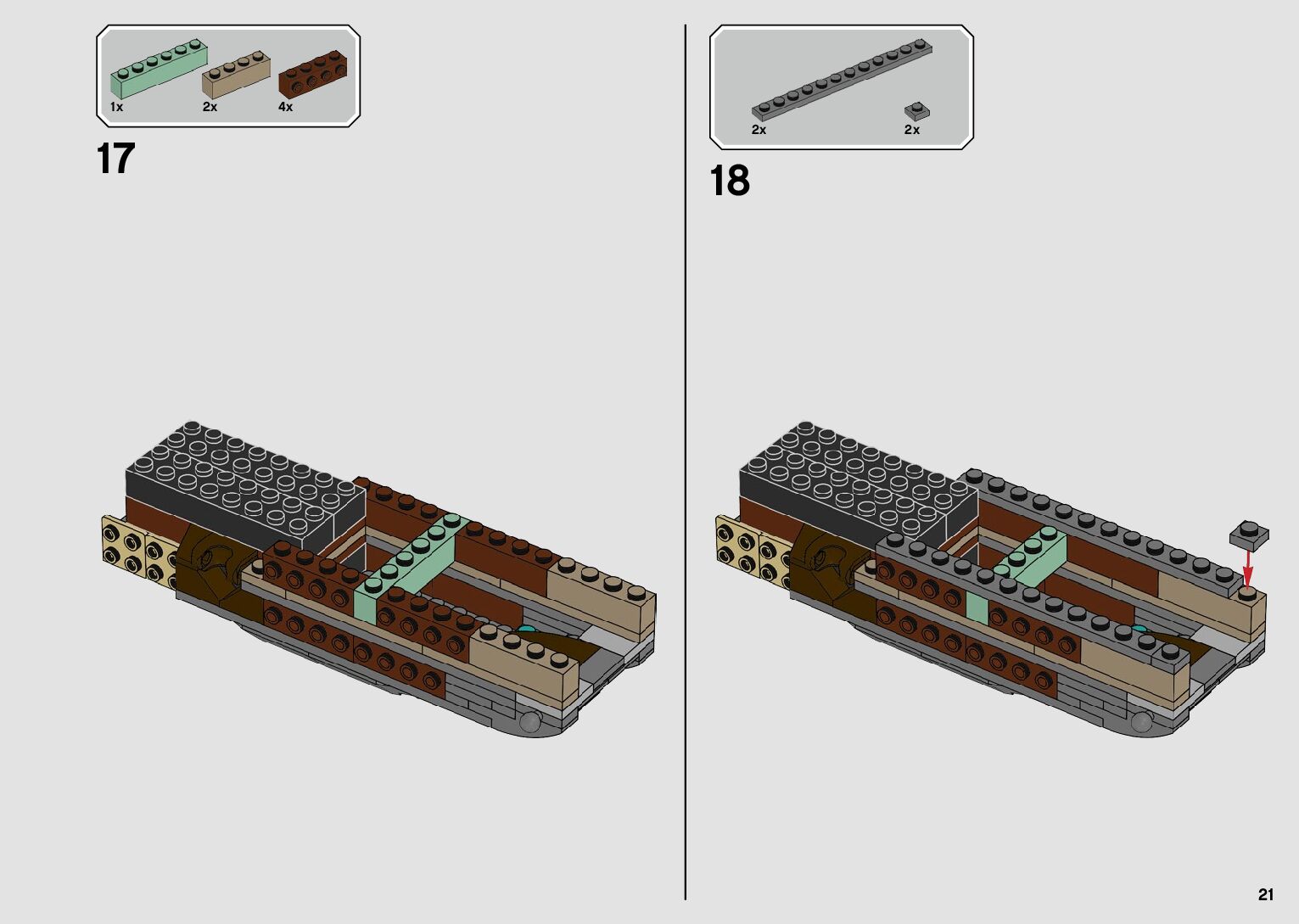 1x 2x 4x

17

2x 2x

18

21