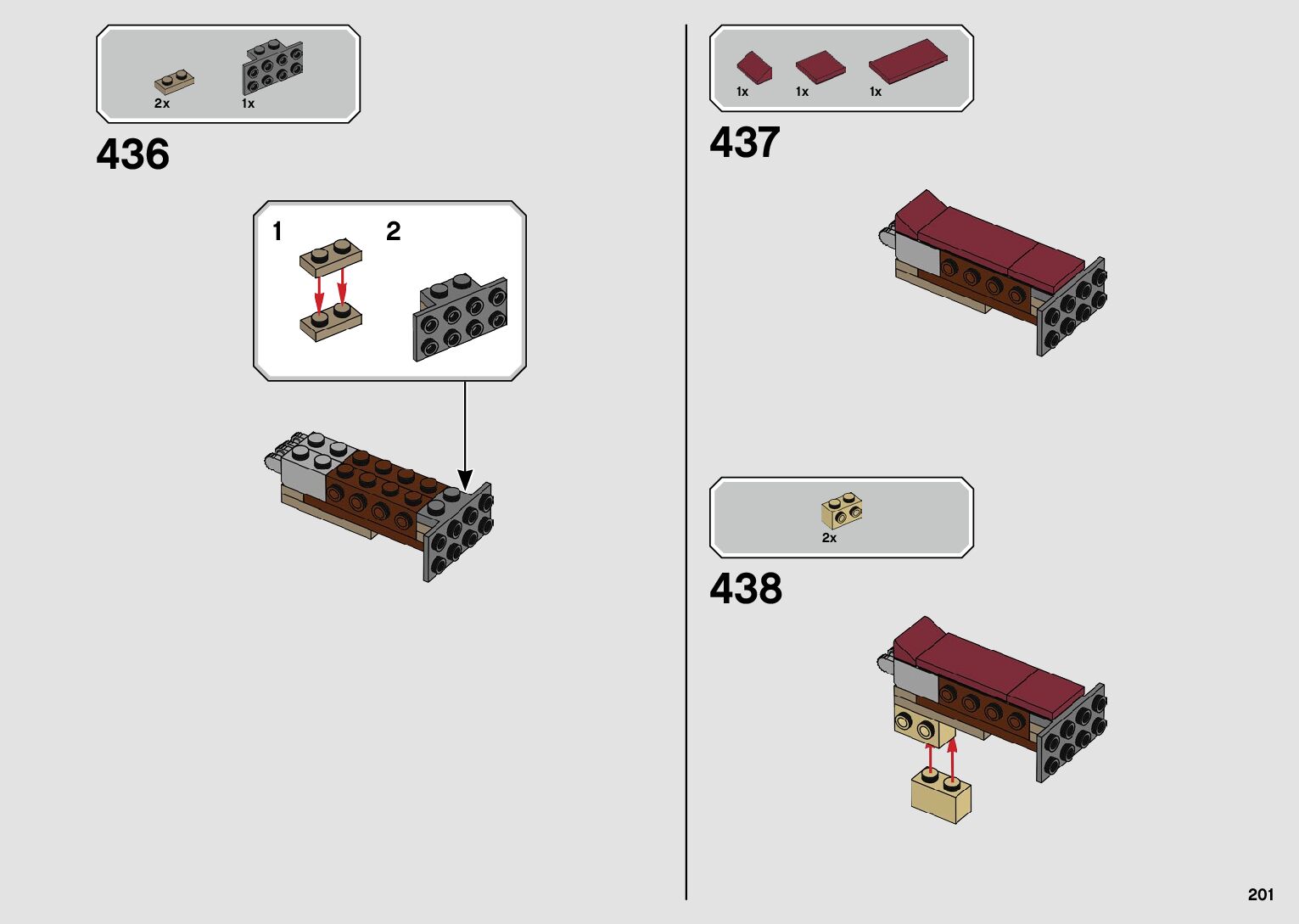 2x 1x

436

1 2

1x 1x 1x

437

2x

438

201