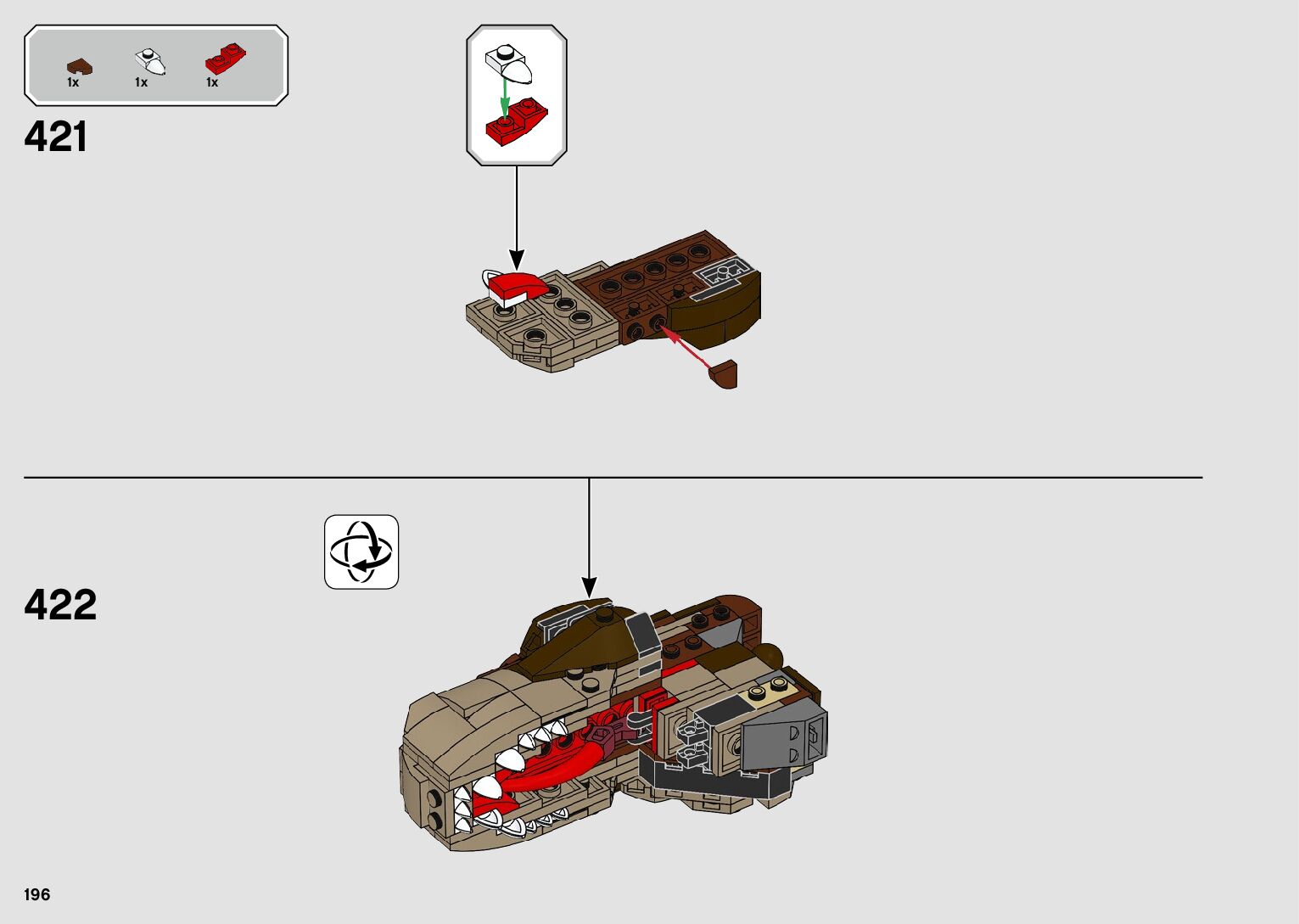 1x 1x 1x

421

422

196