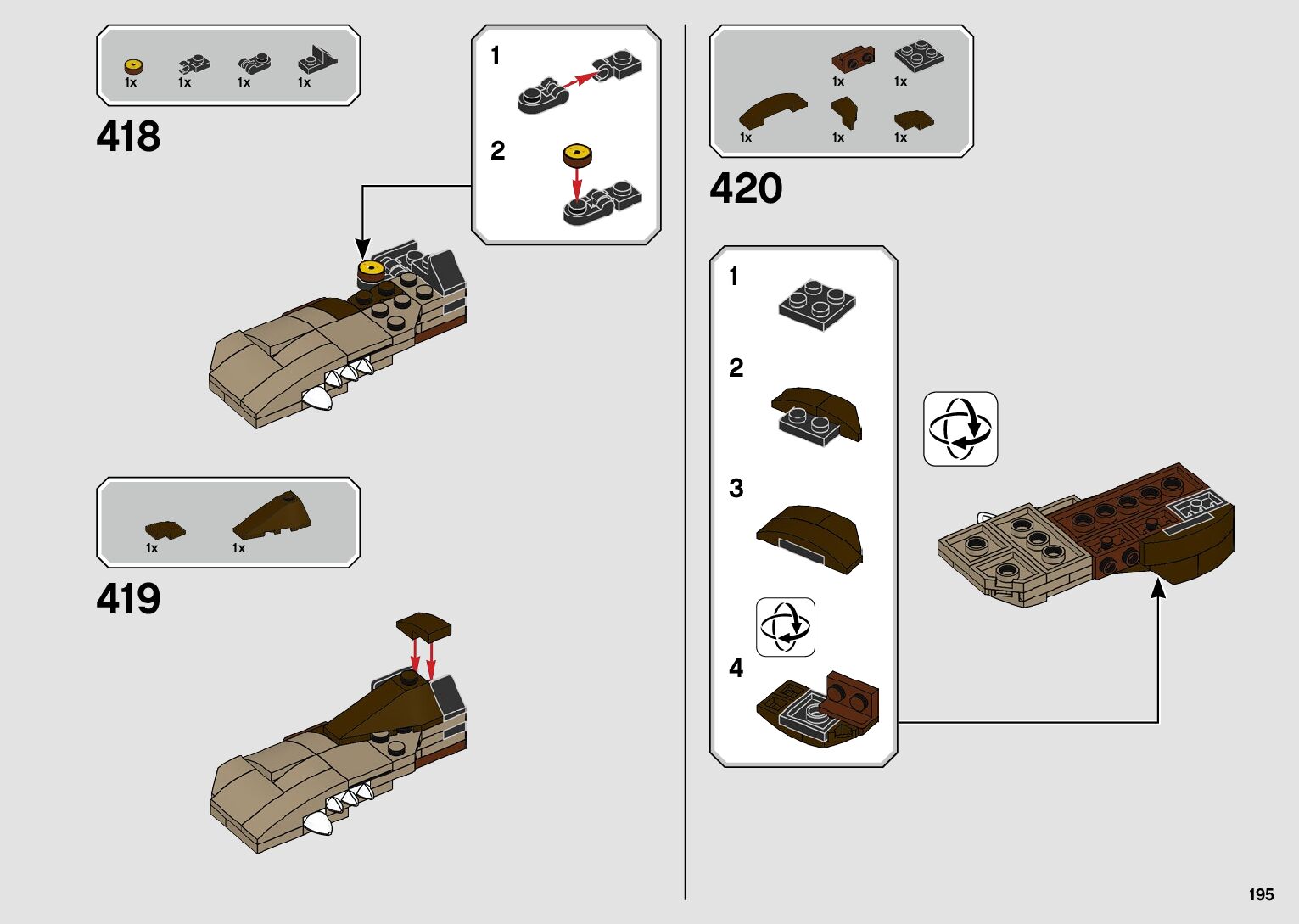 1x 1x 1x 1x

418

1

2

1x 1x

419

1x 1x

1x 1x 1x

420

1

2

3

4

195