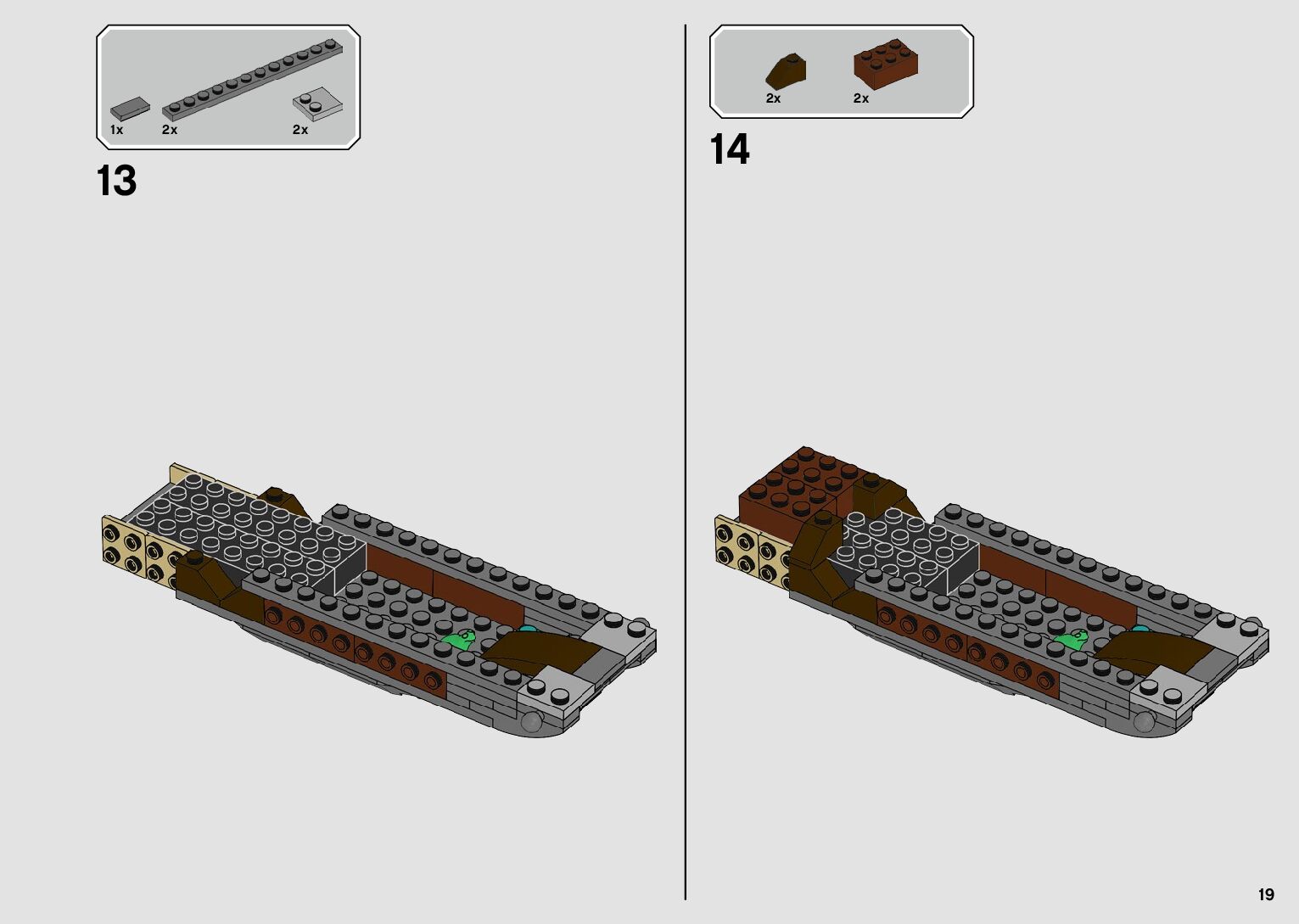 1x 2x 2x

13

2x 2x

14

19