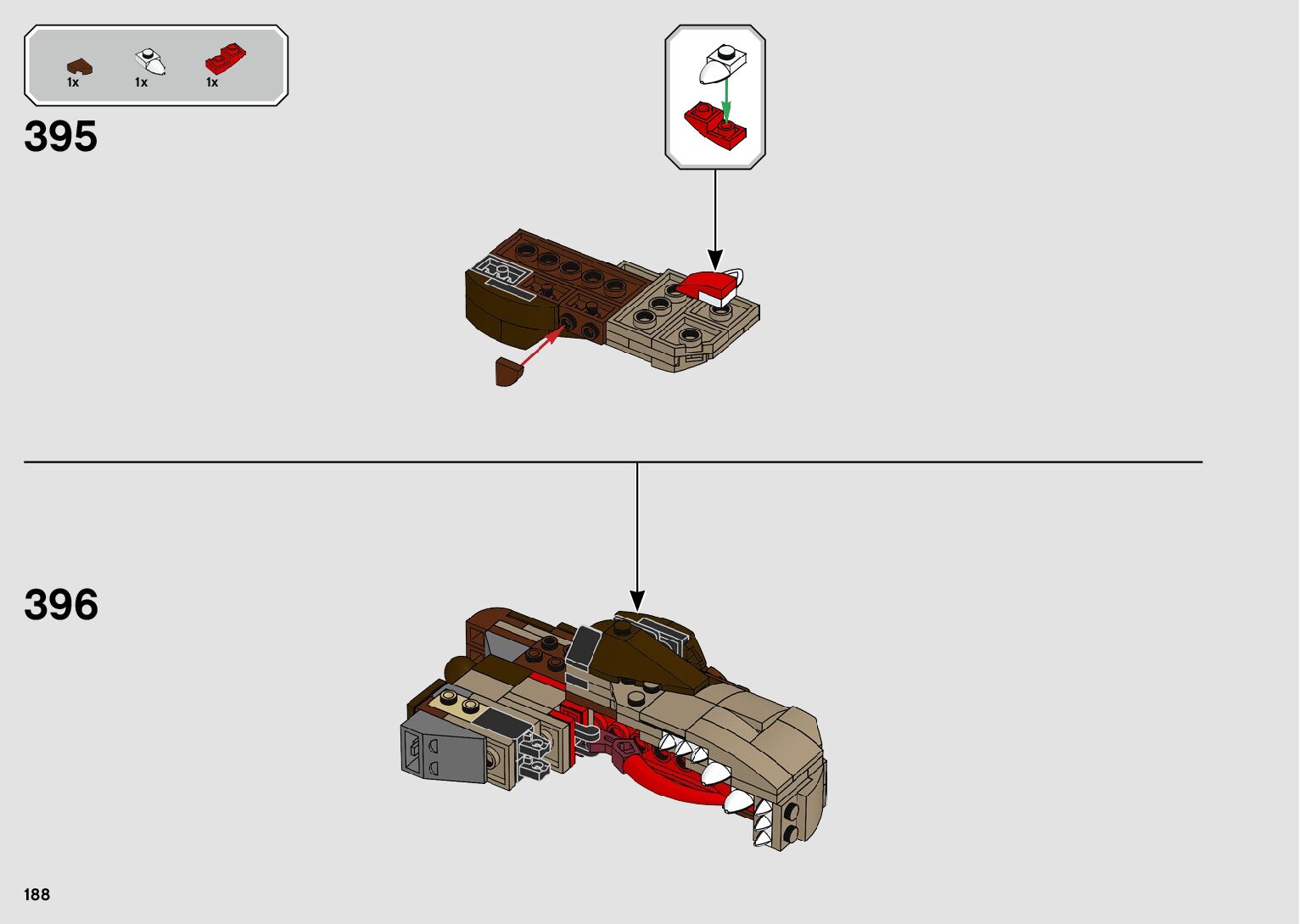 1x 1x 1x

395

396

188