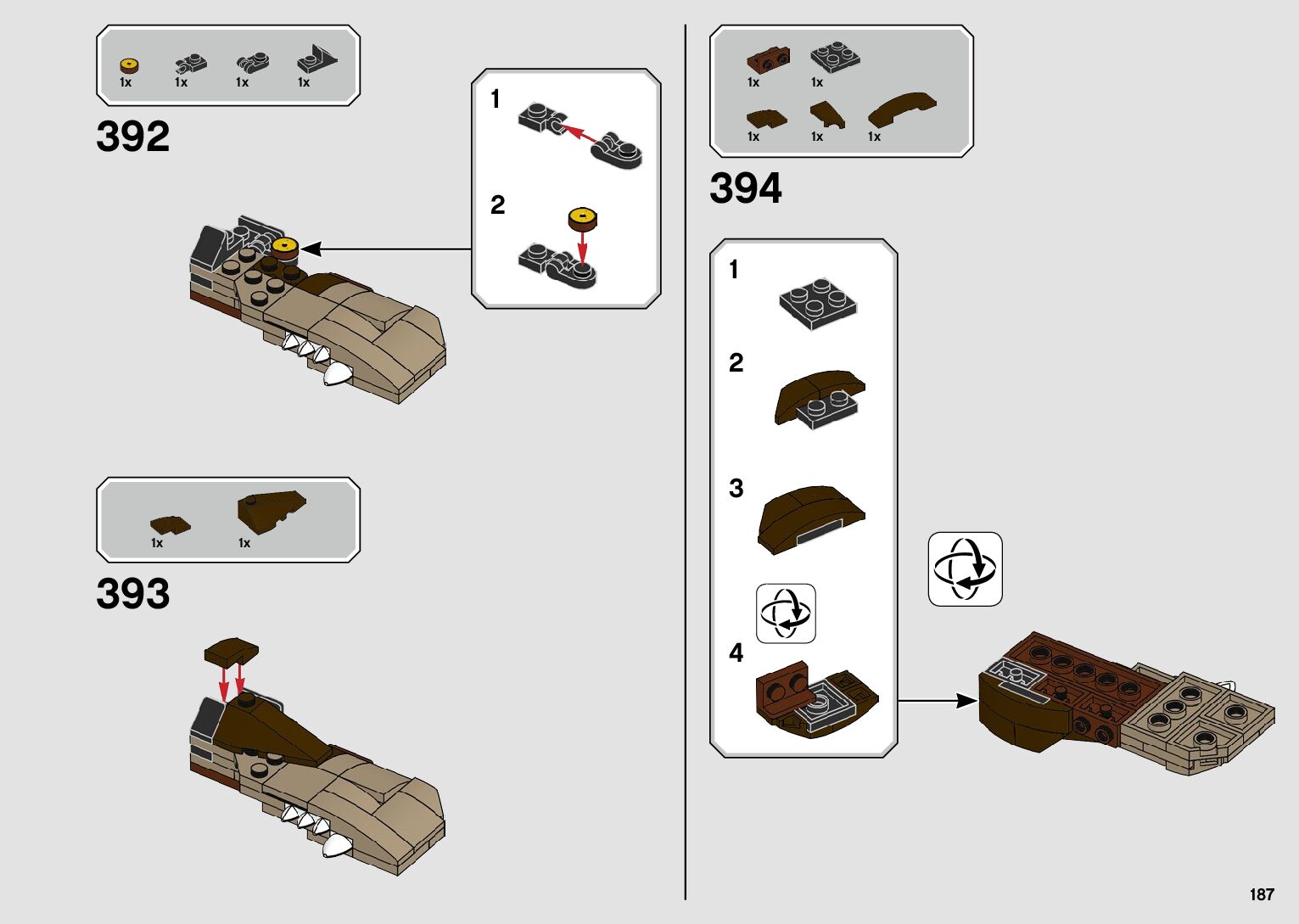 1x 1x 1x 1x

392

1

2

1x 1x

393

1x 1x

1x 1x 1x

394

1

2

3

4

187