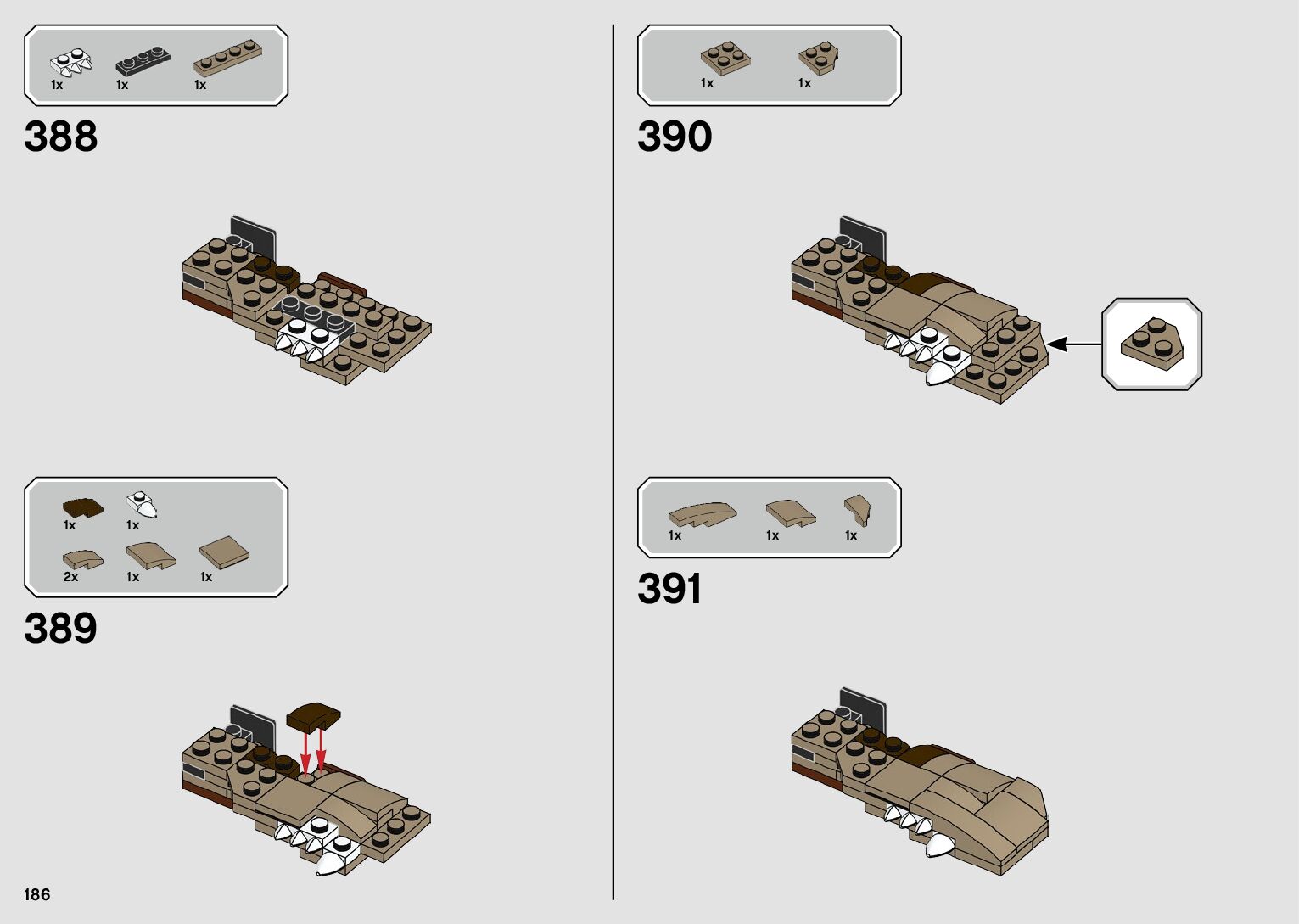 1x 1x 1x

388

1x 1x

2x 1x 1x

389

186

1x 1x

390

1x 1x 1x

391